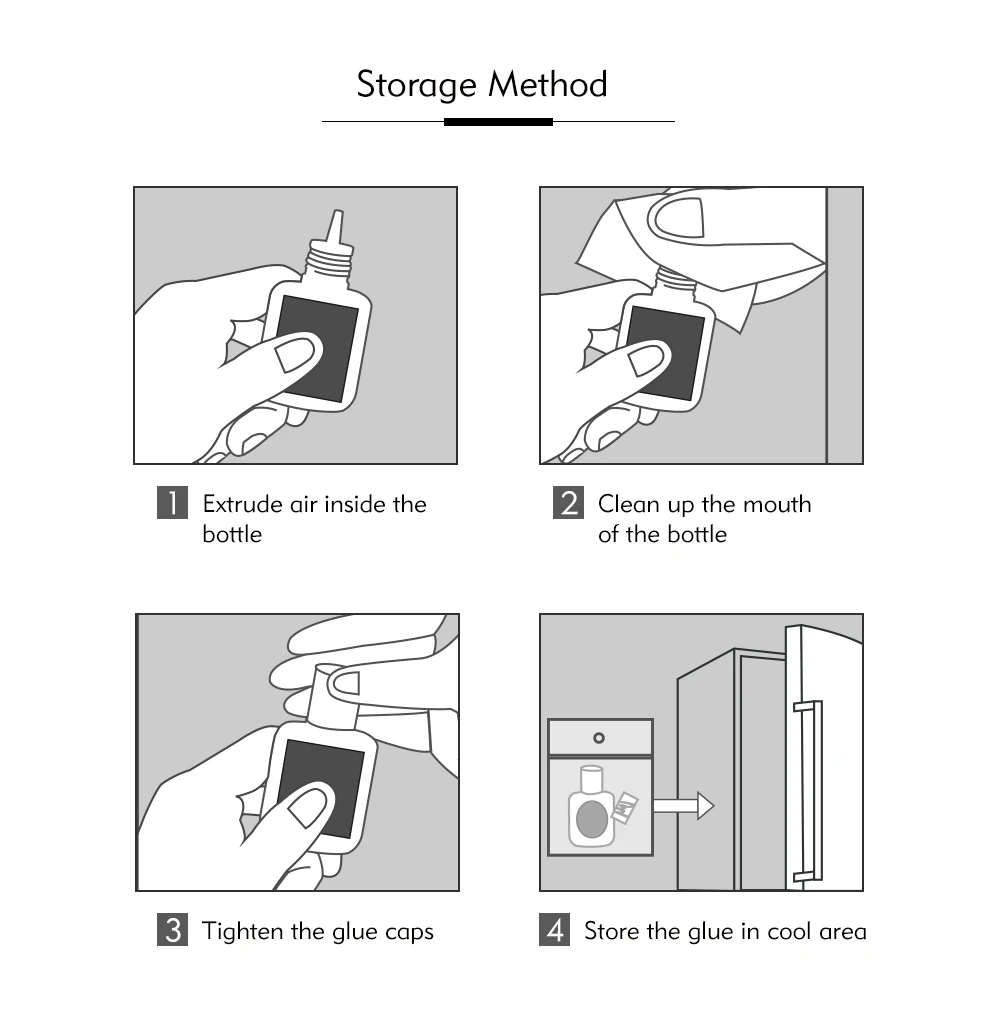 Storage Method

1 Extrude air inside the bottle

2 Clean up the mouth of the bottle

3 Tighten the glue caps

4 Store the glue in cool area