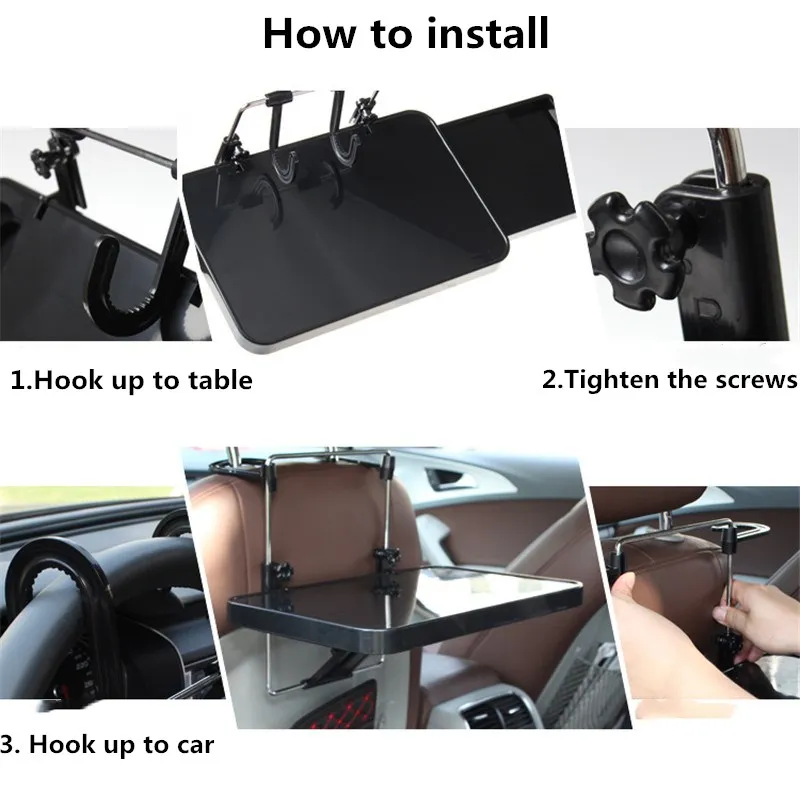 How to install

1.Hook up to table

2.Tighten the screws

3. Hook up to car