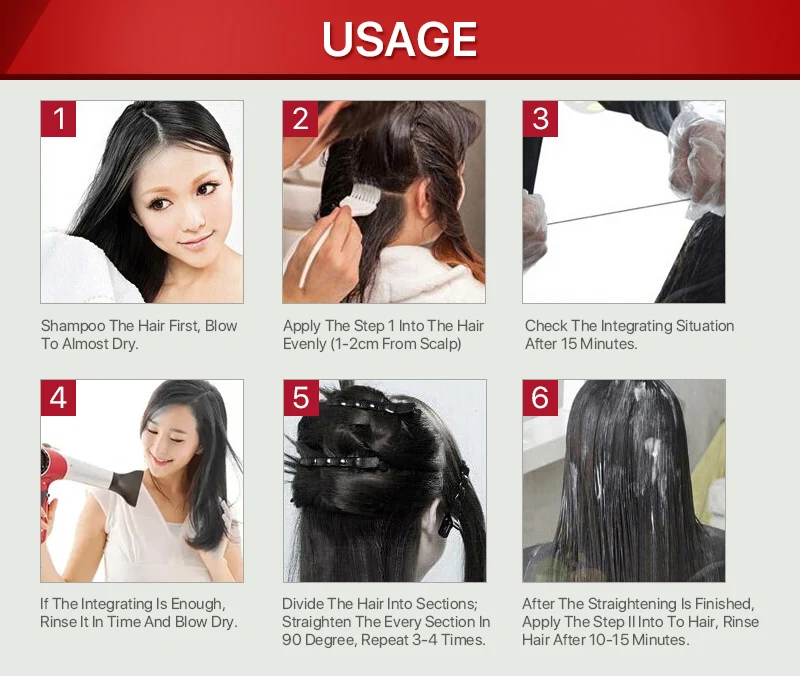 USAGE

1

Shampoo The Hair First, Blow To Almost Dry.

2

Apply The Step 1 Into The Hair Evenly (1-2cm From Scalp)

3

Check The Integrating Situation After 15 Minutes.

4

If The Integrating Is Enough, Rinse It In Time And Blow Dry.

5

Divide The Hair Into Sections; Straighten The Every Section In 90 Degree, Repeat 3-4 Times.

6

After The Straightening Is Finished, Apply The Step II Into To Hair, Rinse Hair After 10-15 Minutes.