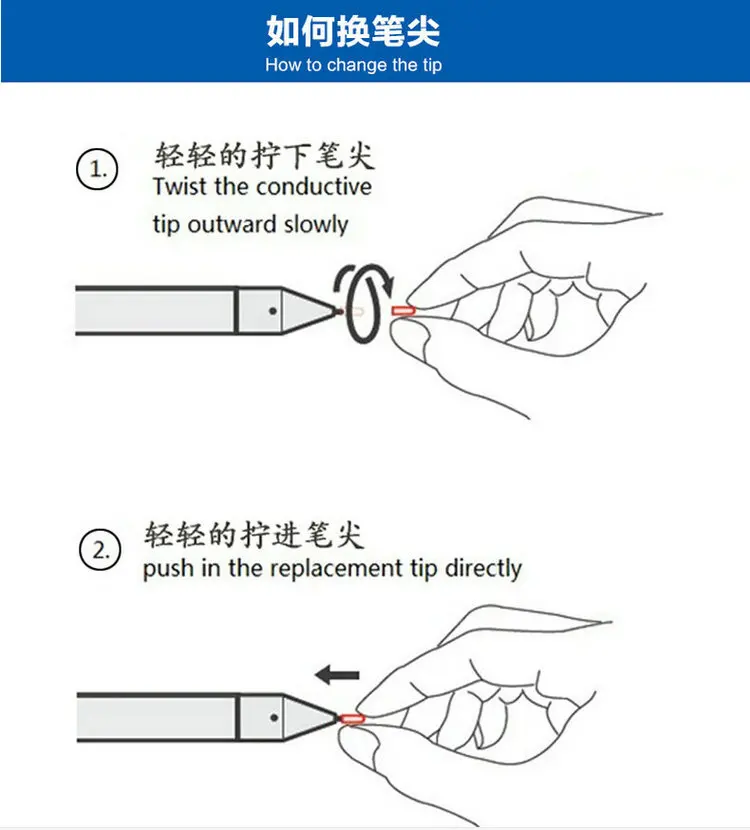 如何换笔尖
How to change the tip

1. 轻轻的拧下笔尖
Twist the conductive tip outward slowly

2. 轻轻的拧进笔尖
push in the replacement tip directly