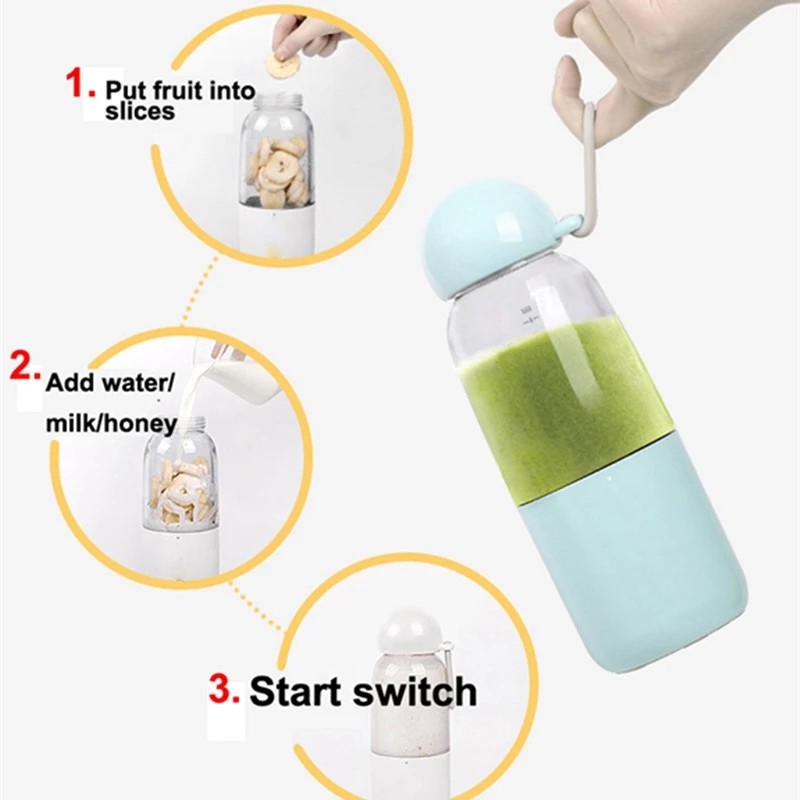 1. Put fruit into slices

2. Add water/ milk/honey

3. Start switch