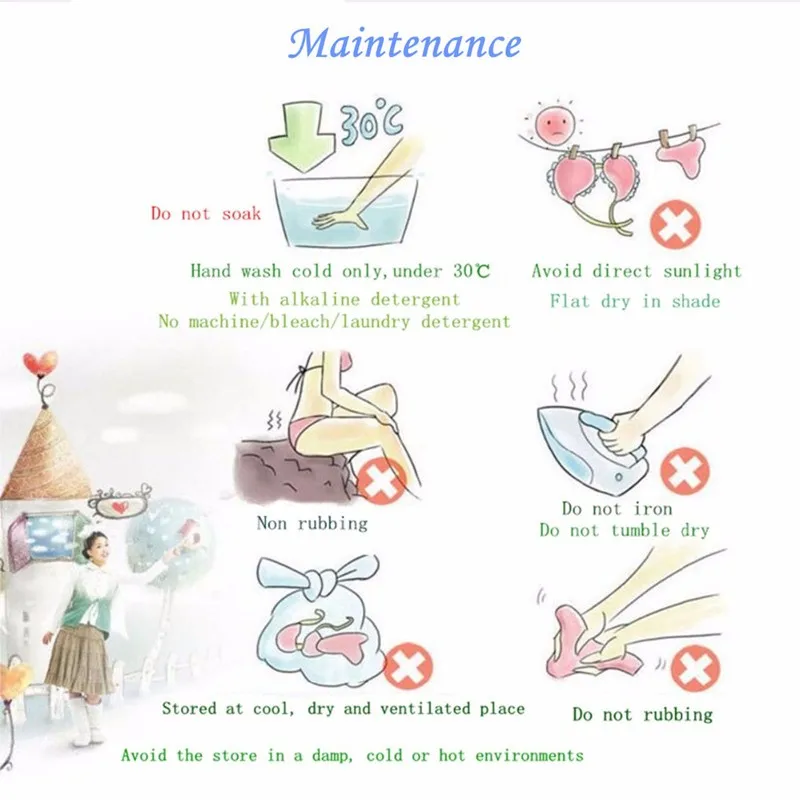 Maintenance

30℃

Do not soak

Hand wash cold only, under 30℃
With alkaline detergent
No machine/bleach/laundry detergent

Avoid direct sunlight
Flat dry in shade

Non rubbing

Do not iron
Do not tumble dry

Stored at cool, dry and ventilated place

Do not rubbing

Avoid the store in a damp, cold or hot environments