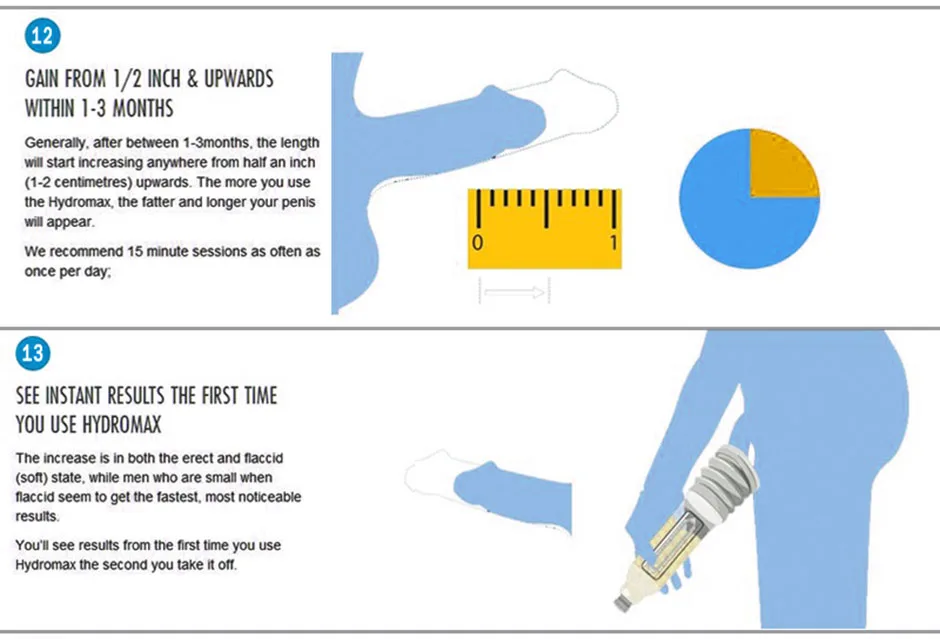 12

GAIN FROM 1/2 INCH & UPWARDS WITHIN 1-3 MONTHS

Generally, after between 1-3months, the length will start increasing anywhere from half an inch (1-2 centimetres) upwards. The more you use the Hydromax, the fatter and longer your penis will appear.

We recommend 15 minute sessions as often as once per day;

0

1

13

SEE INSTANT RESULTS THE FIRST TIME YOU USE HYDROMAX

The increase is in both the erect and flaccid (soft) state, while men who are small when flaccid seem to get the fastest, most noticeable results.

You'll see results from the first time you use Hydromax the second you take it off.