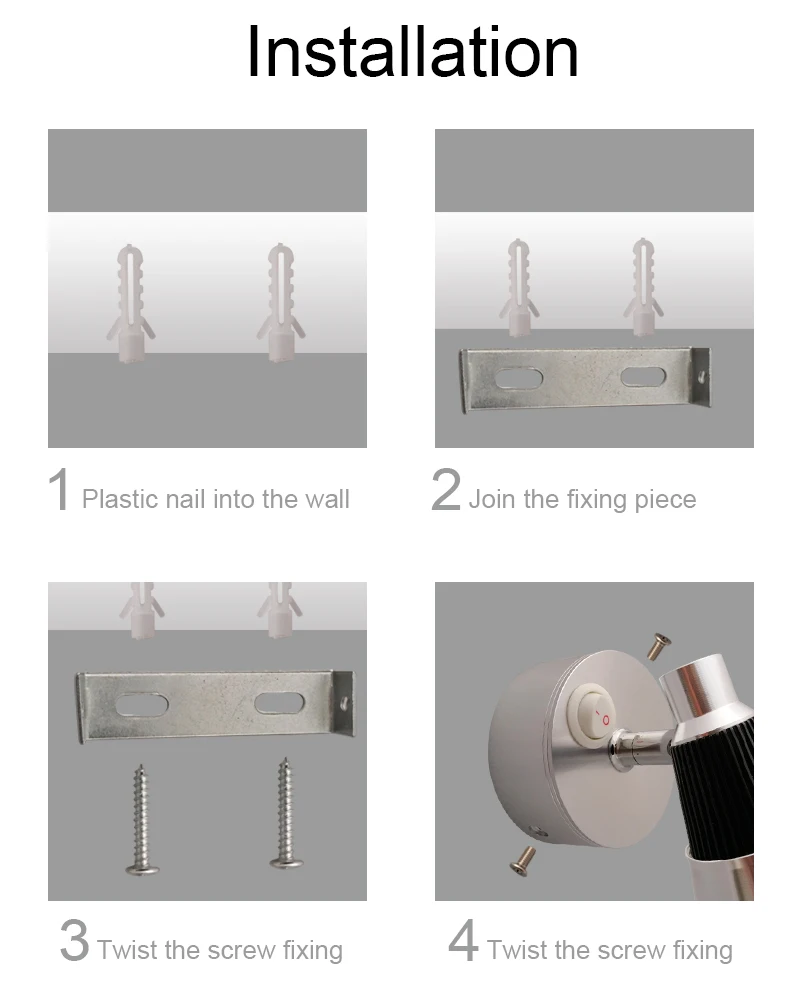 Installation

1 Plastic nail into the wall

2 Join the fixing piece

3 Twist the screw fixing

4 Twist the screw fixing