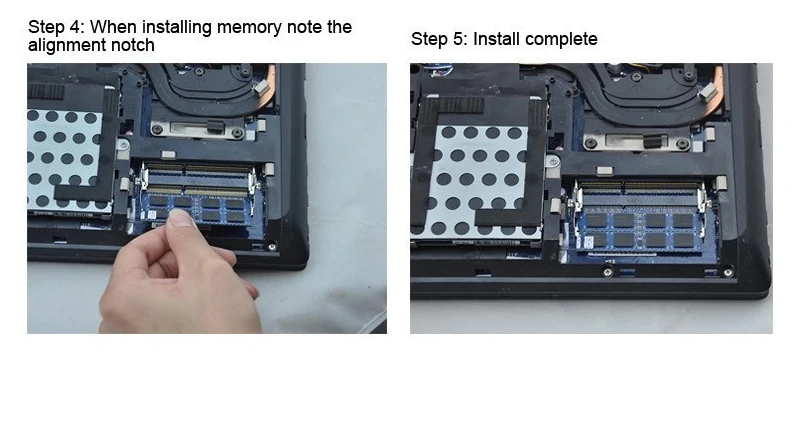 Step 4: When installing memory note the alignment notch

Step 5: Install complete