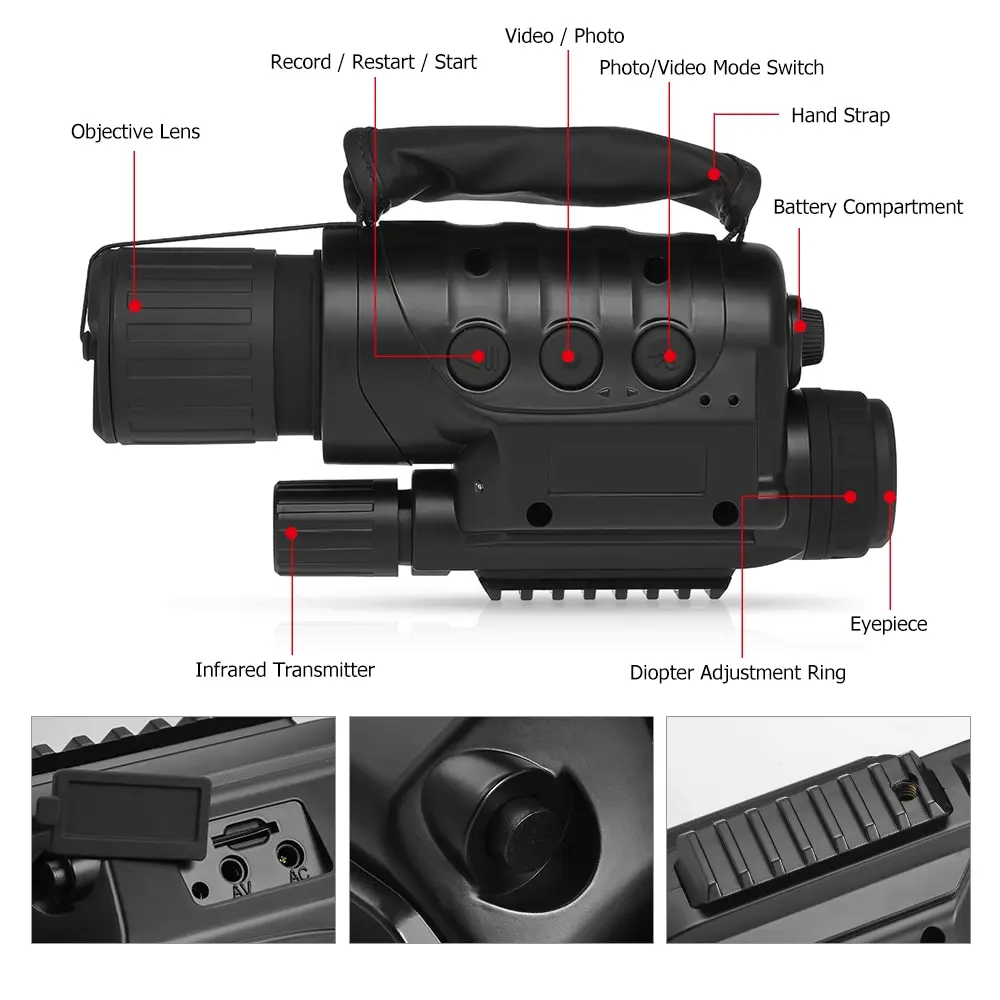 Video / Photo
Record / Restart / Start
Photo/Video Mode Switch
Hand Strap
Objective Lens
Battery Compartment
Eyepiece
Infrared Transmitter
Diopter Adjustment Ring
AV
AC