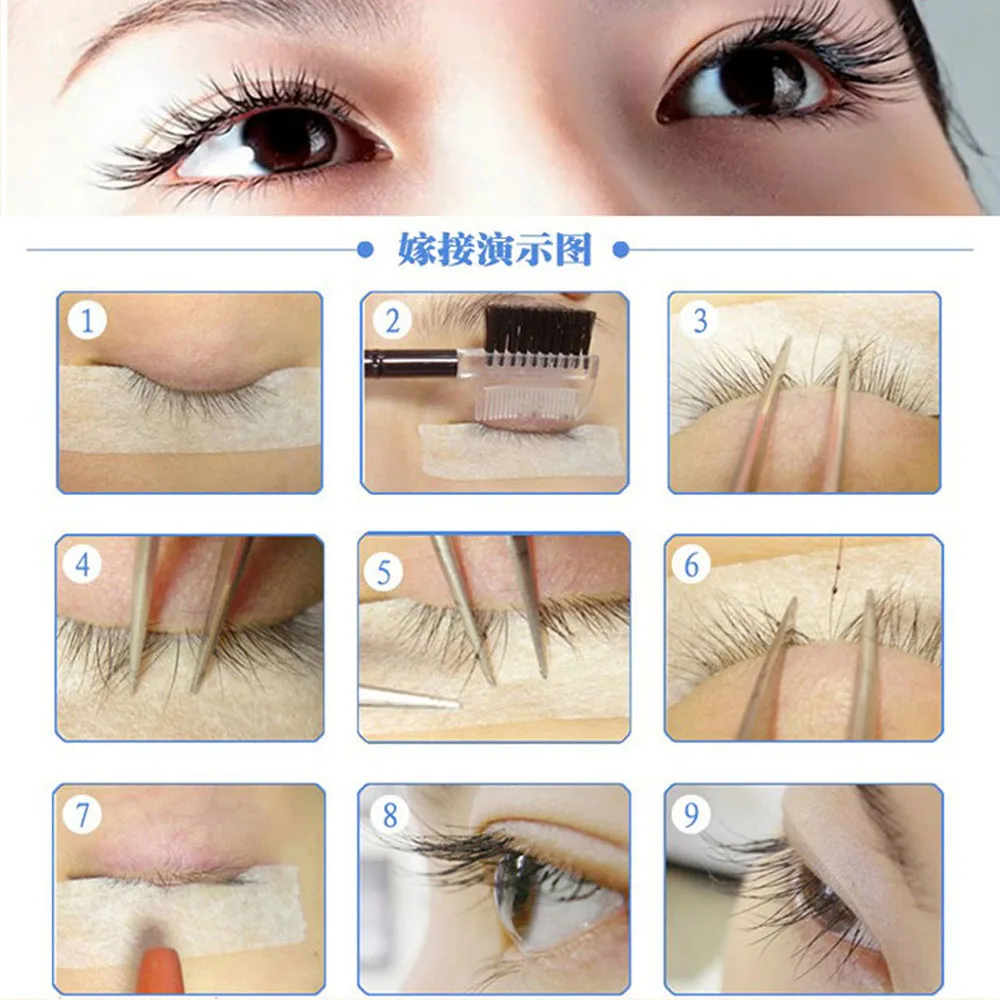 嫁接演示图

1

2

3

4

5

6

7

8

9