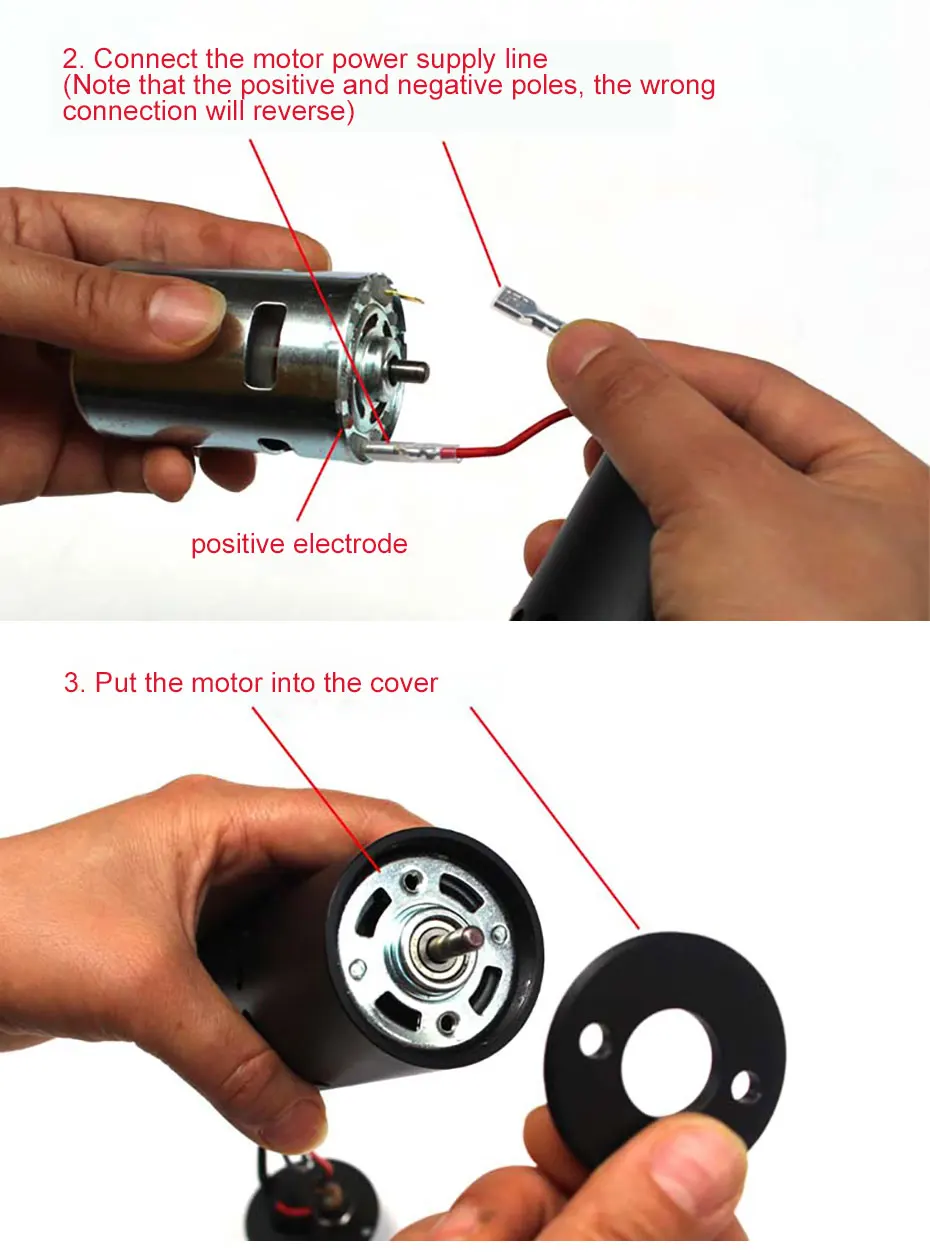 2. Connect the motor power supply line
(Note that the positive and negative poles, the wrong connection will reverse)

positive electrode

3. Put the motor into the cover