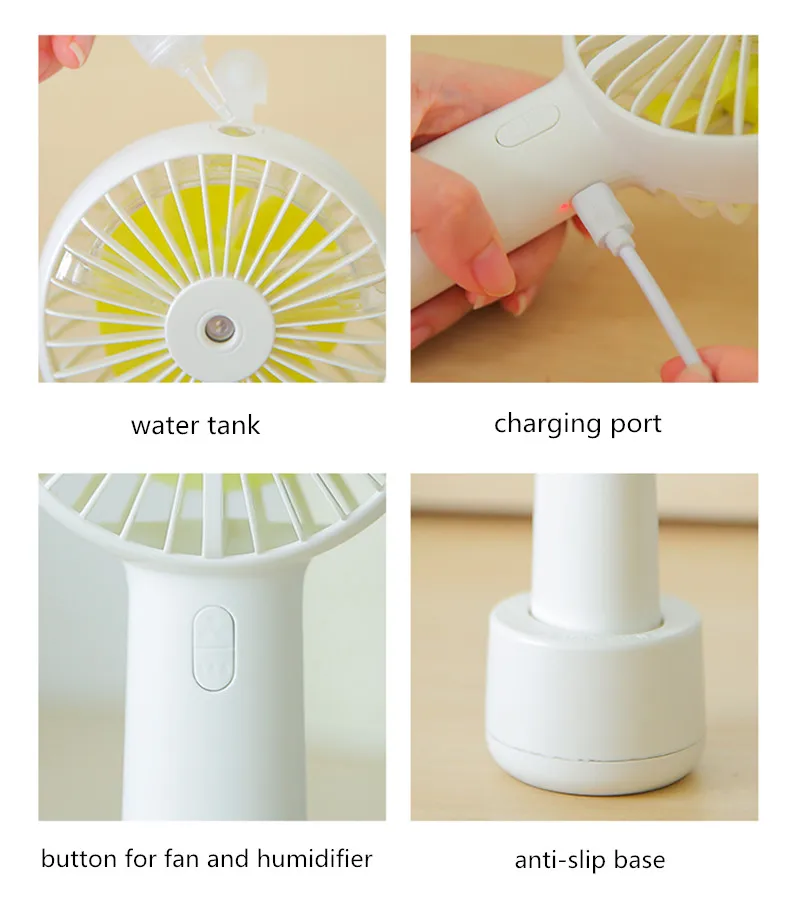 water tank

charging port

button for fan and humidifier

anti-slip base