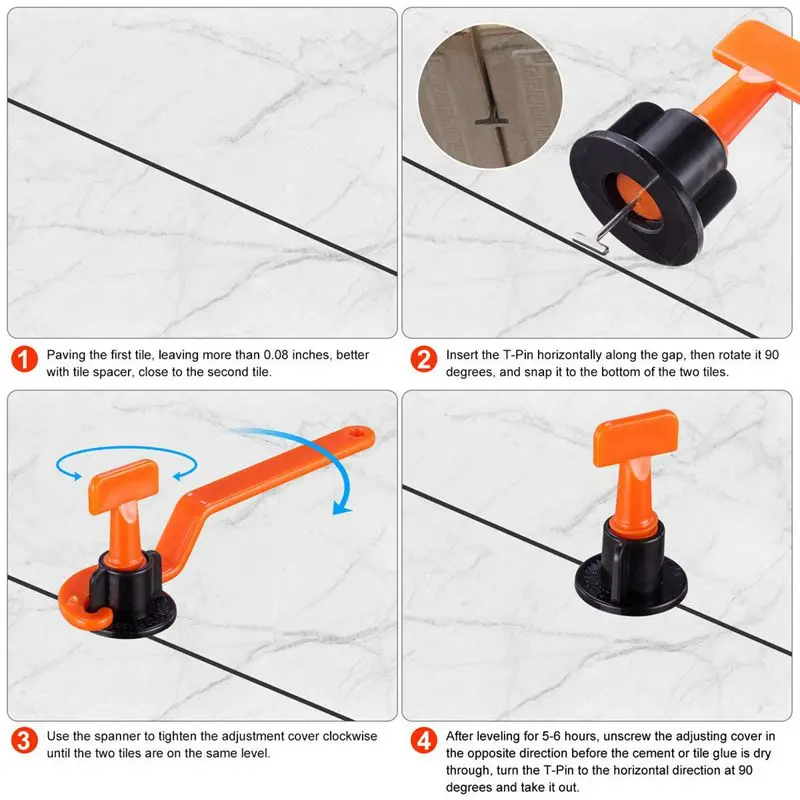 1 Paving the first tile, leaving more than 0.08 inches, better with tile spacer, close to the second tile.

2 Insert the T-Pin horizontally along the gap, then rotate it 90 degrees, and snap it to the bottom of the two tiles.

3 Use the spanner to tighten the adjustment cover clockwise until the two tiles are on the same level.

4 After leveling for 5-6 hours, unscrew the adjusting cover in the opposite direction before the cement or tile glue is dry through, turn the T-Pin to the horizontal direction at 90 degrees and take it out.