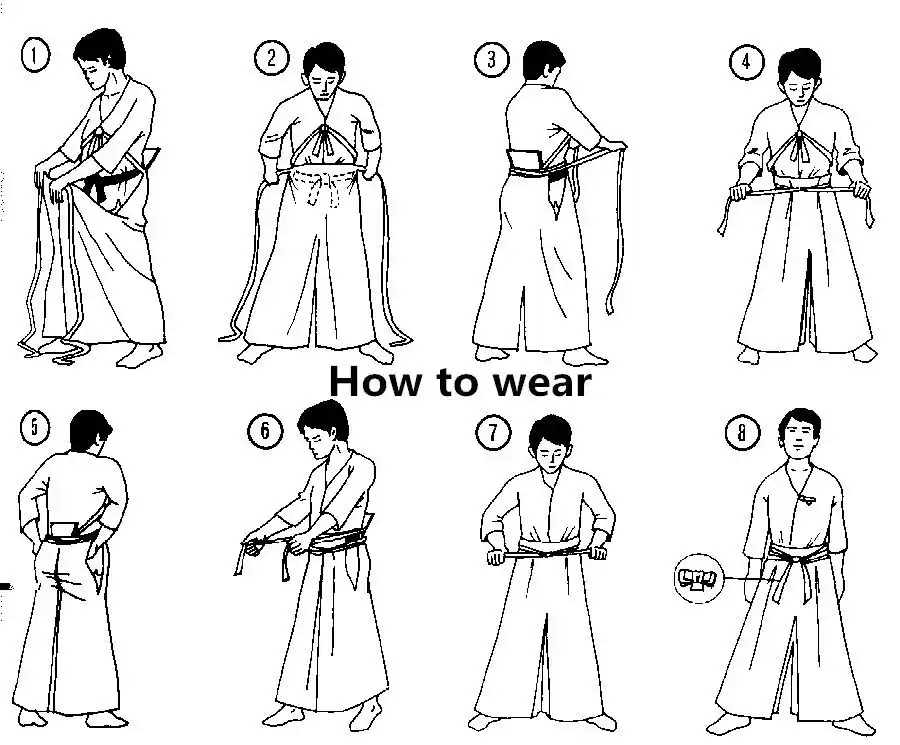 1
2
3
4
How to wear
5
6
7
8