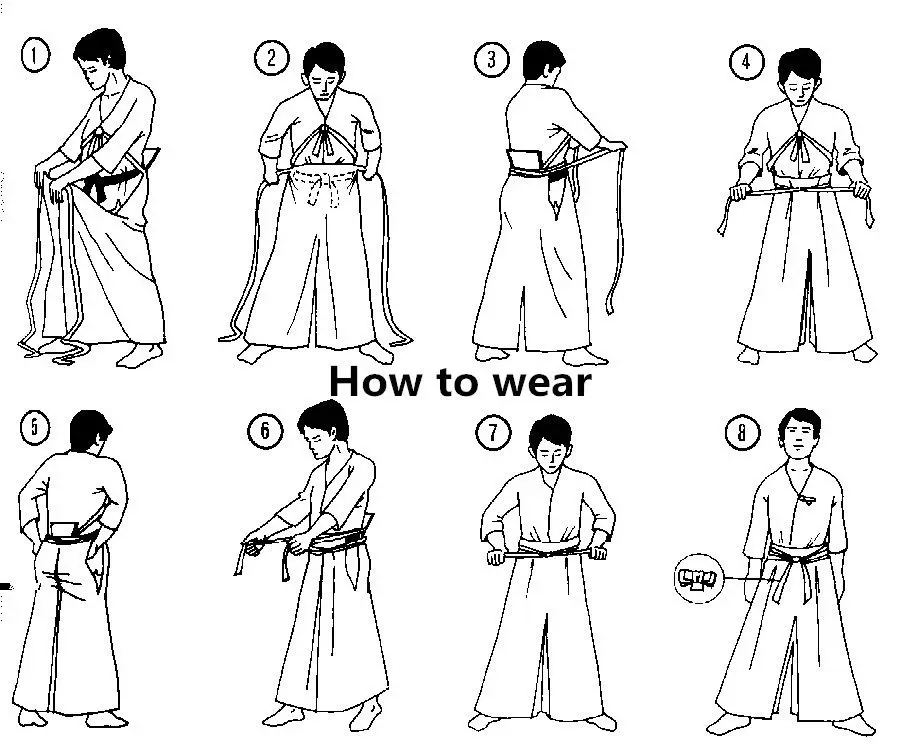 1

2

3

4

How to wear

5

6

7

8