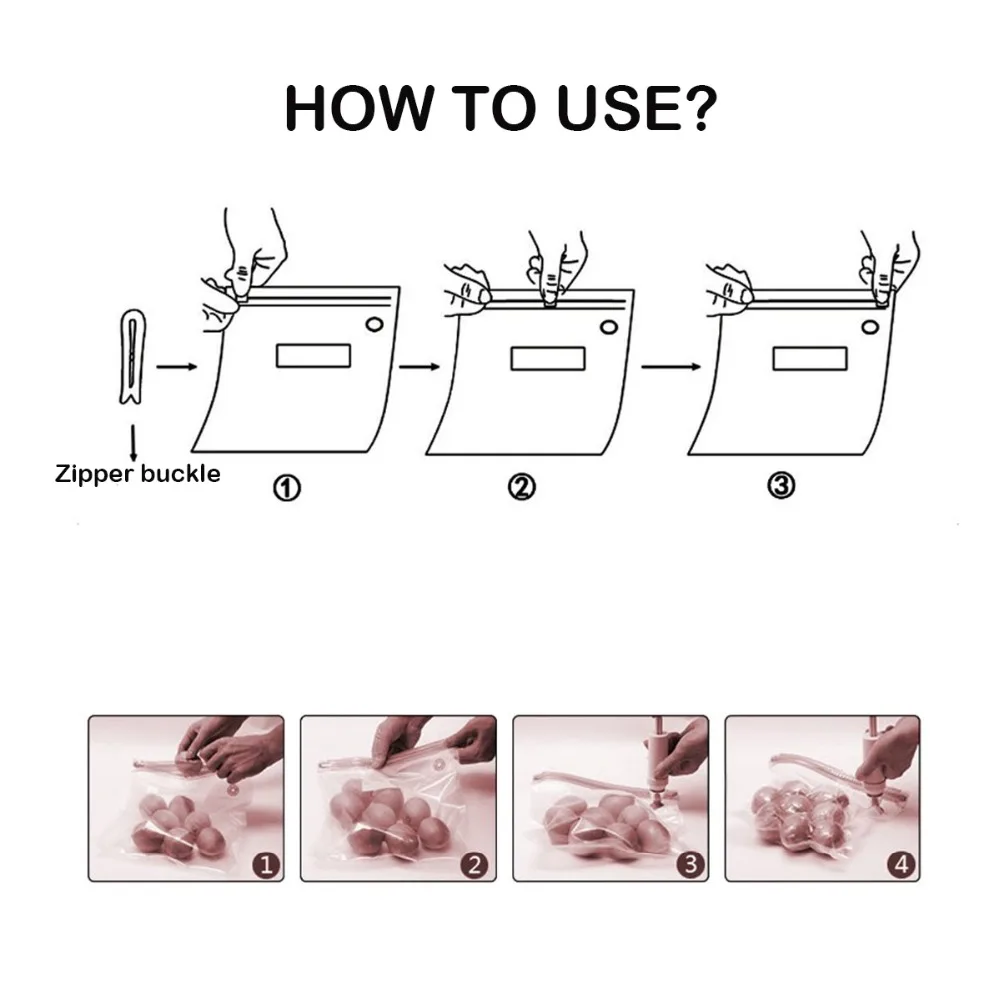 HOW TO USE?

Zipper buckle

①

②

③

1

2

3

4