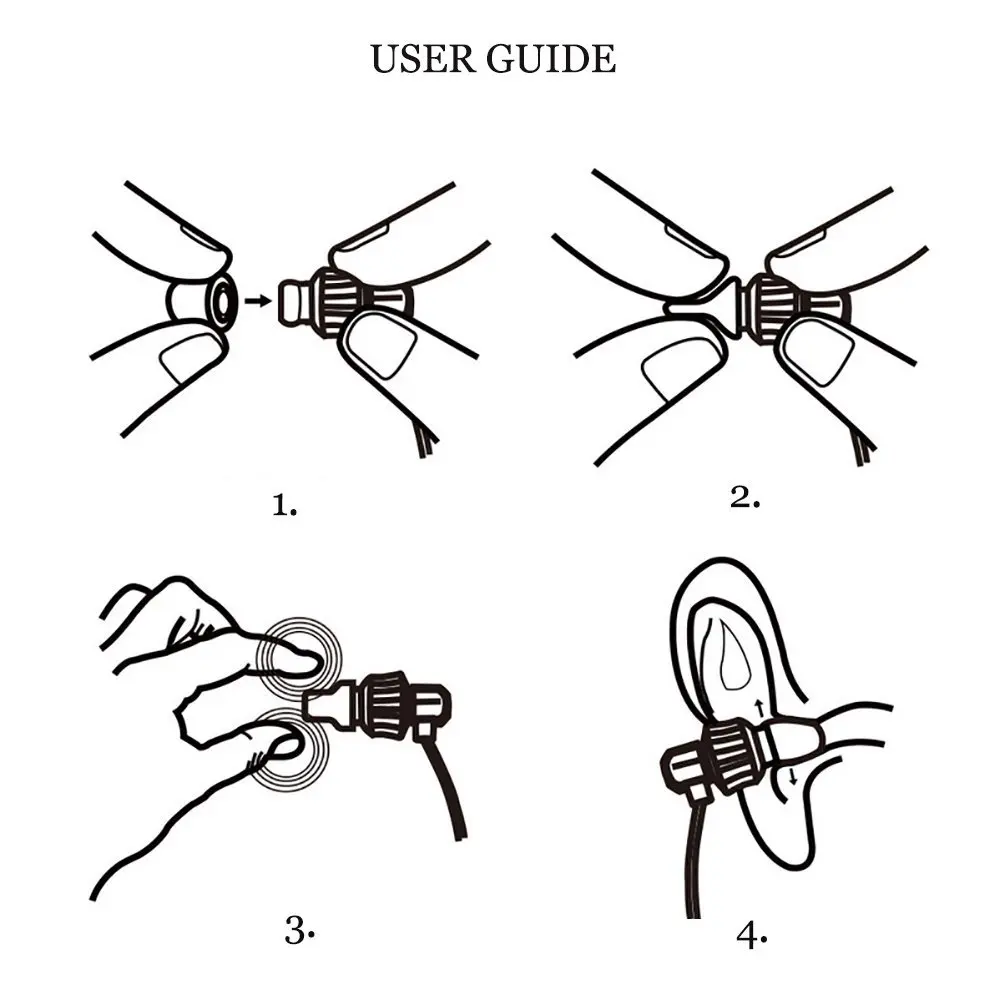 USER GUIDE

1.

2.

3.

4.