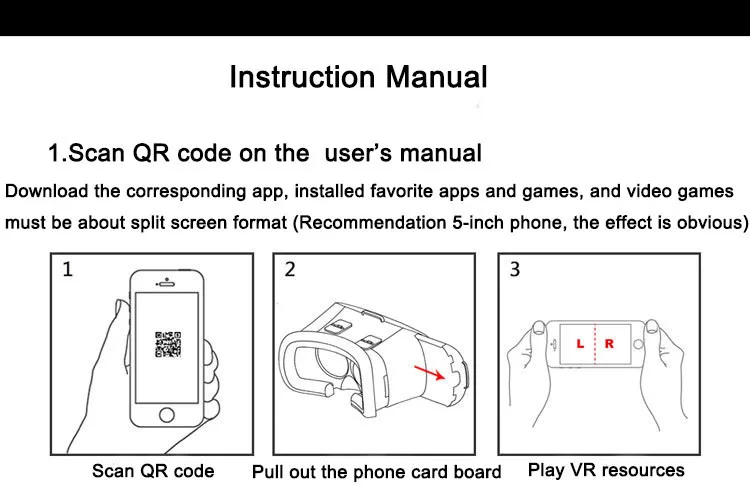 Instruction Manual

1.Scan QR code on the user's manual

Download the corresponding app, installed favorite apps and games, and video games must be about split screen format (Recommendation 5-inch phone, the effect is obvious)

1

Scan QR code

2

Pull out the phone card board

3

L R

Play VR resources