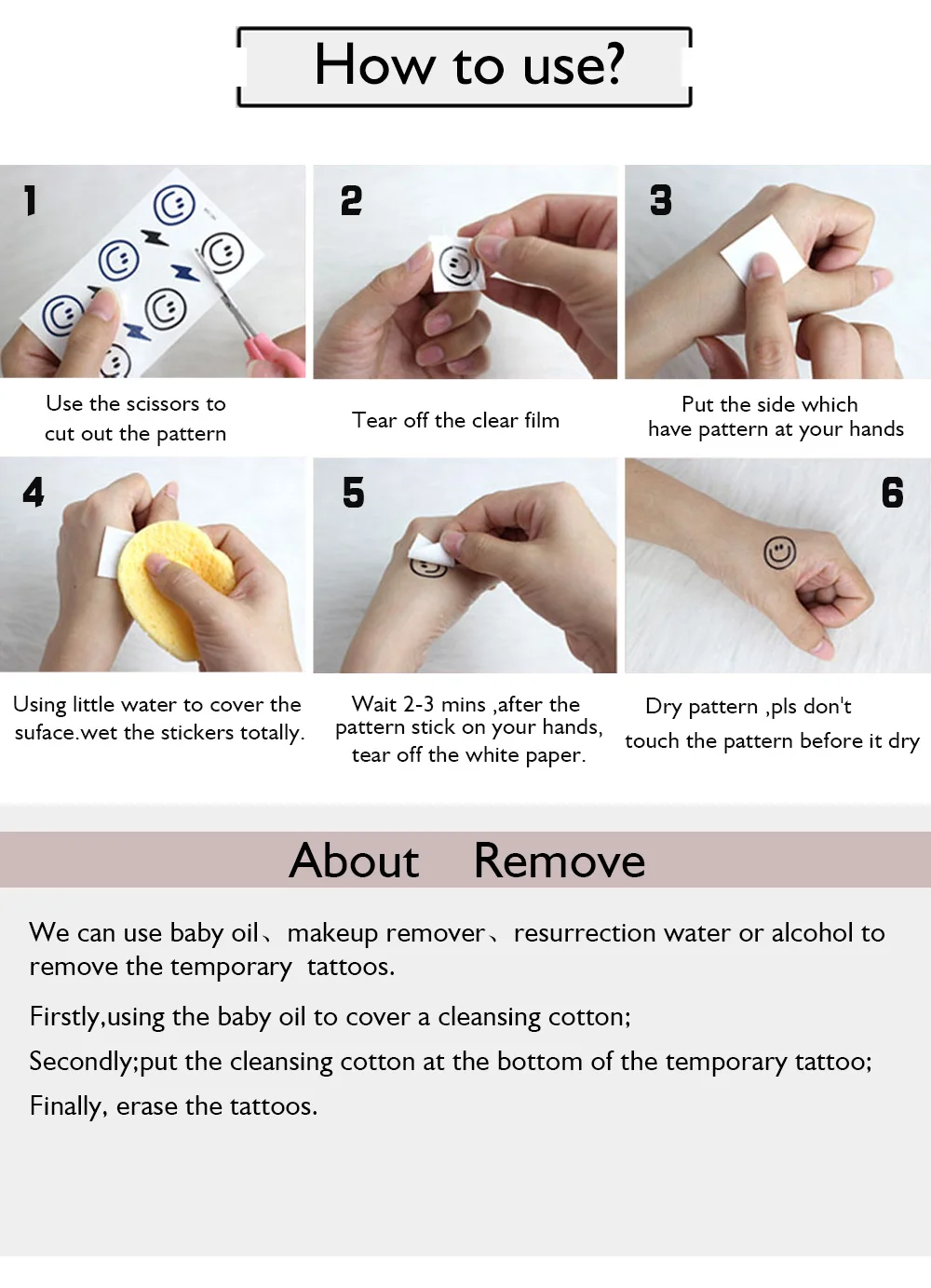 How to use?

1

Use the scissors to cut out the pattern

2

Tear off the clear film

3

Put the side which have pattern at your hands

4

Using little water to cover the suface.wet the stickers totally.

5

Wait 2-3 mins ,after the pattern stick on your hands, tear off the white paper.

6

Dry pattern ,pls don't touch the pattern before it dry

About Remove

We can use baby oil、makeup remover、resurrection water or alcohol to remove the temporary tattoos.

Firstly,using the baby oil to cover a cleansing cotton;

Secondly;put the cleansing cotton at the bottom of the temporary tattoo;

Finally, erase the tattoos.