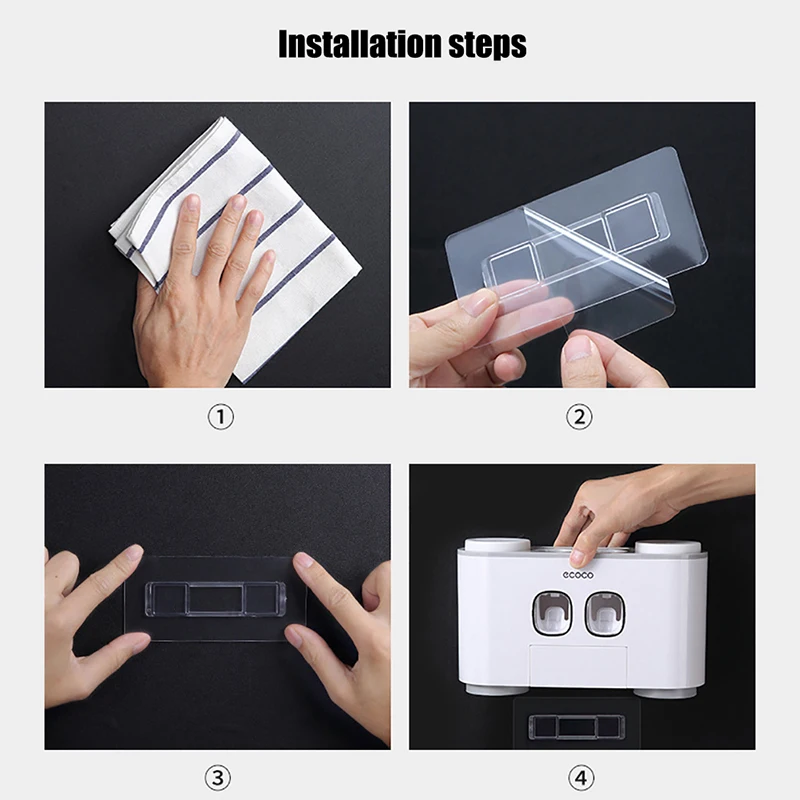 Installation steps

①

②

③

ecoco

④