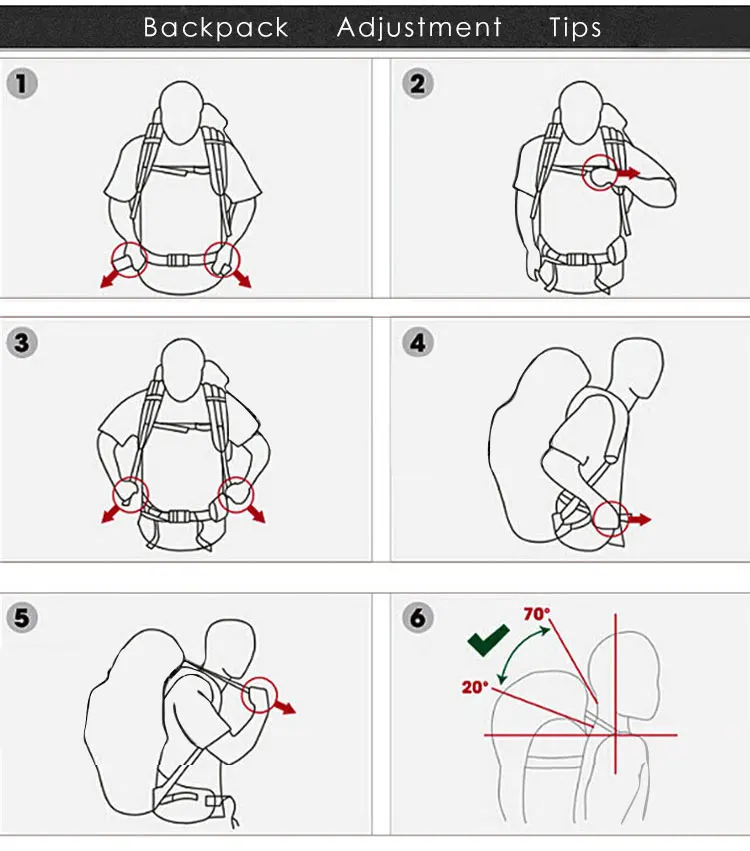 Backpack Adjustment Tips

1

2

3

4

5

6

70°

20°