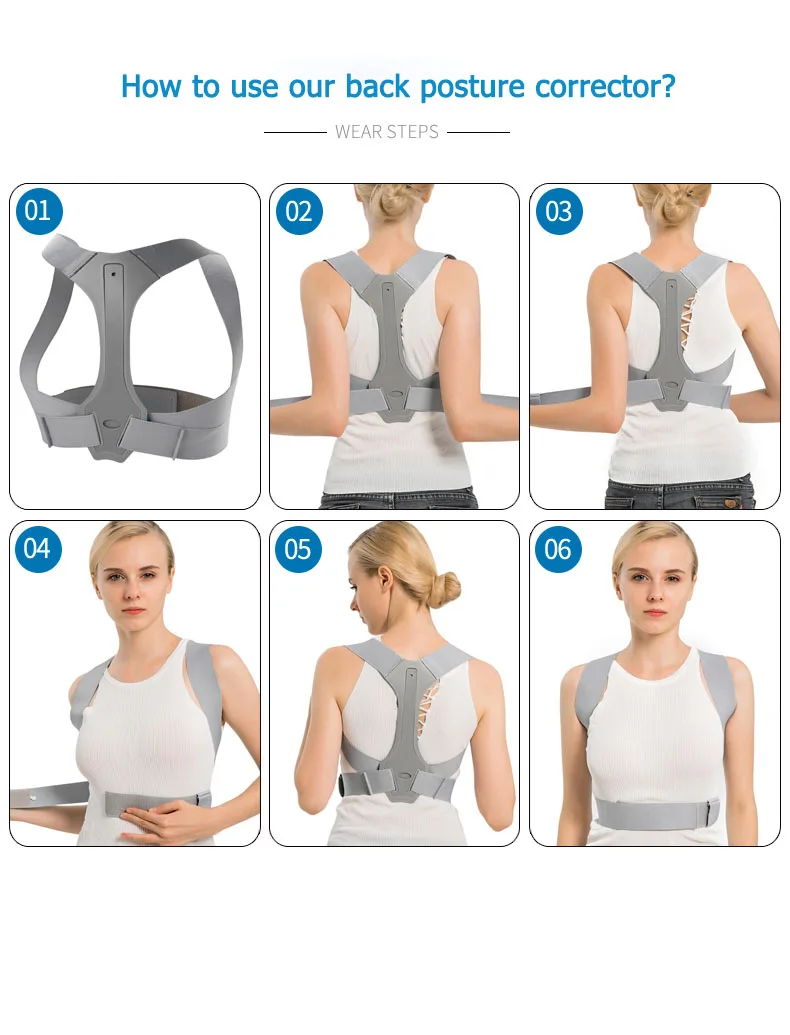 How to use our back posture corrector?

WEAR STEPS

01

02

03

04

05

06