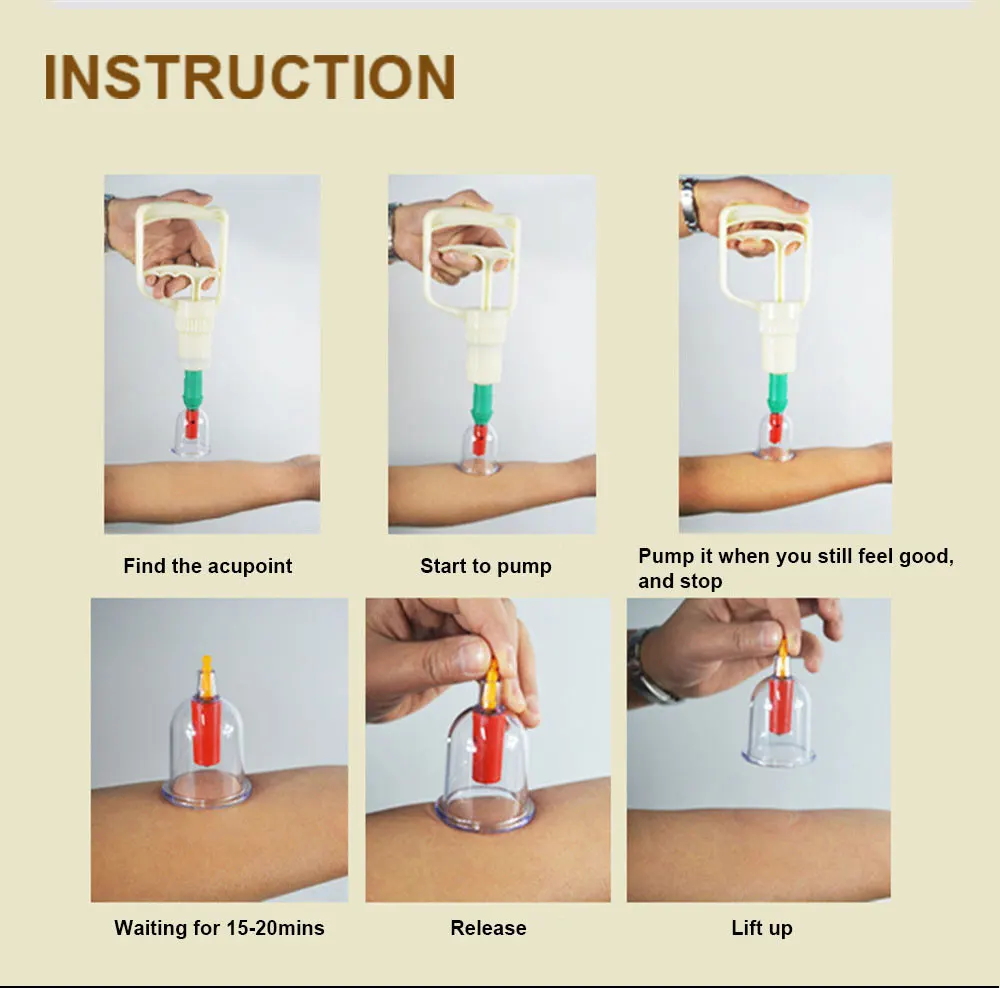 INSTRUCTION

Find the acupoint

Start to pump

Pump it when you still feel good, and stop

Waiting for 15-20mins

Release

Lift up