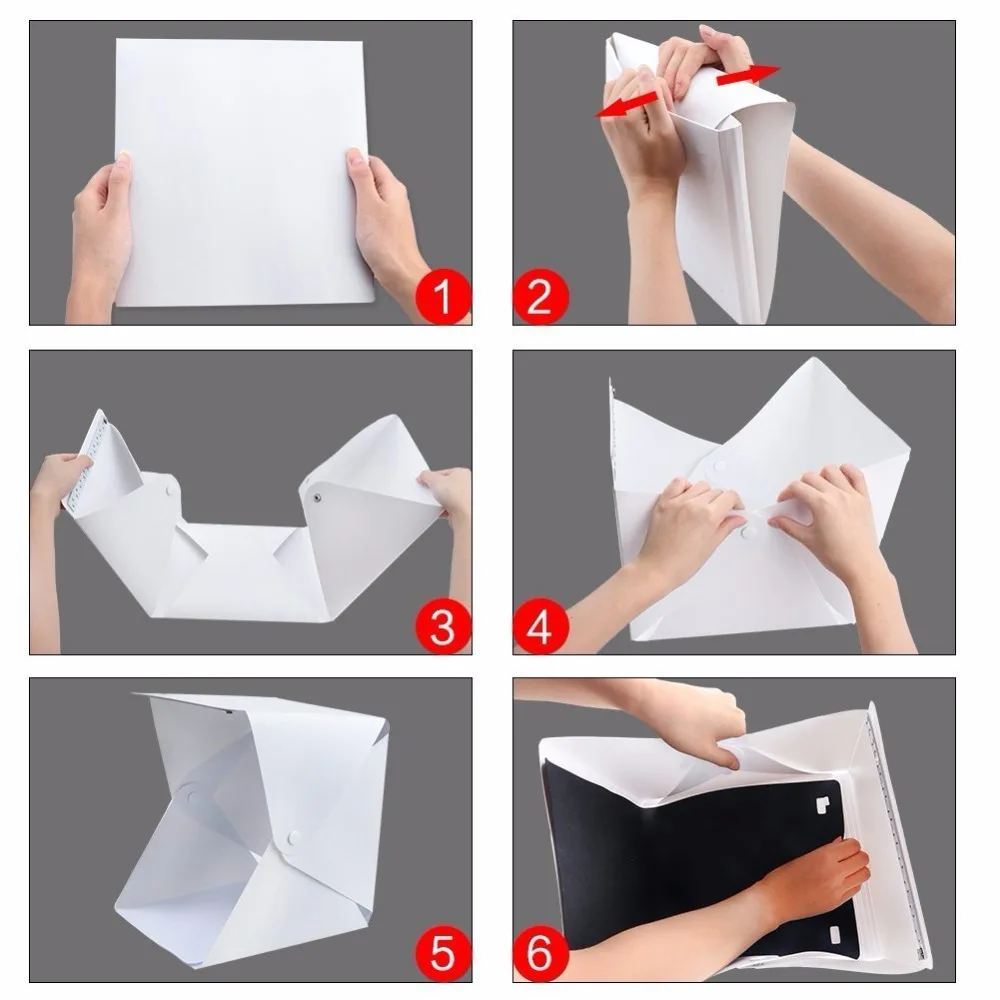 1
2
3
4
5
6