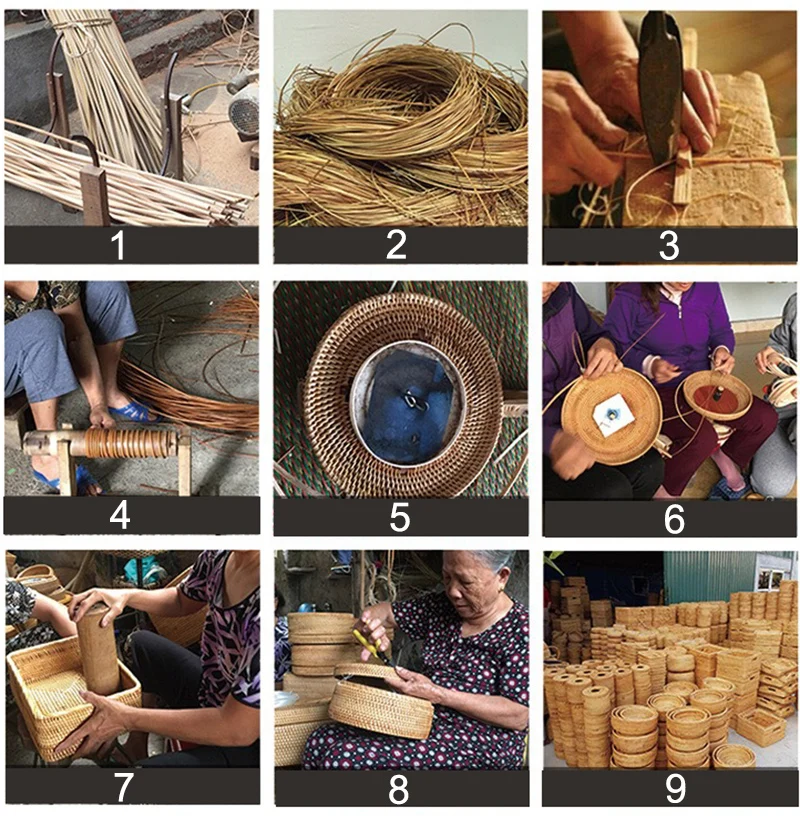 1

2

3

4

5

6

7

8

9