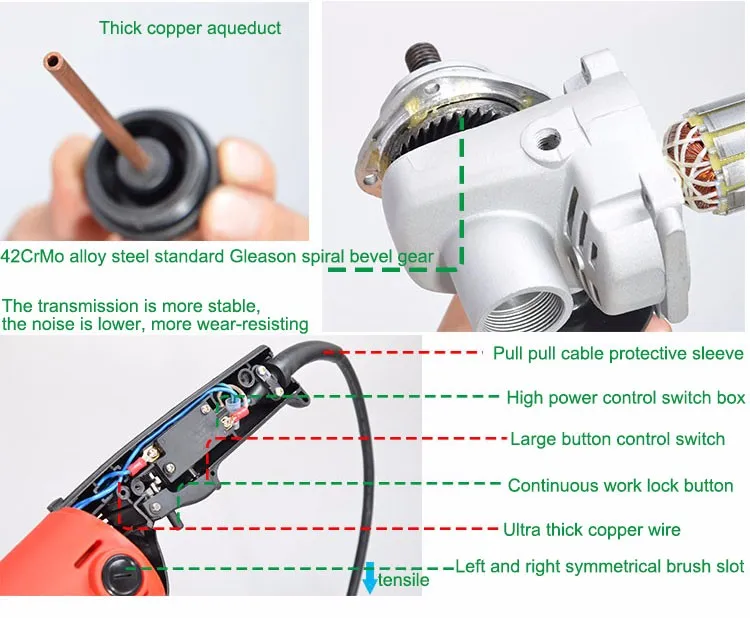 Thick copper aqueduct

42CrMo alloy steel standard Gleason spiral bevel gear

The transmission is more stable,
the noise is lower, more wear-resisting

Pull pull cable protective sleeve

High power control switch box

Large button control switch

Continuous work lock button

Ultra thick copper wire

Left and right symmetrical brush slot

tensile