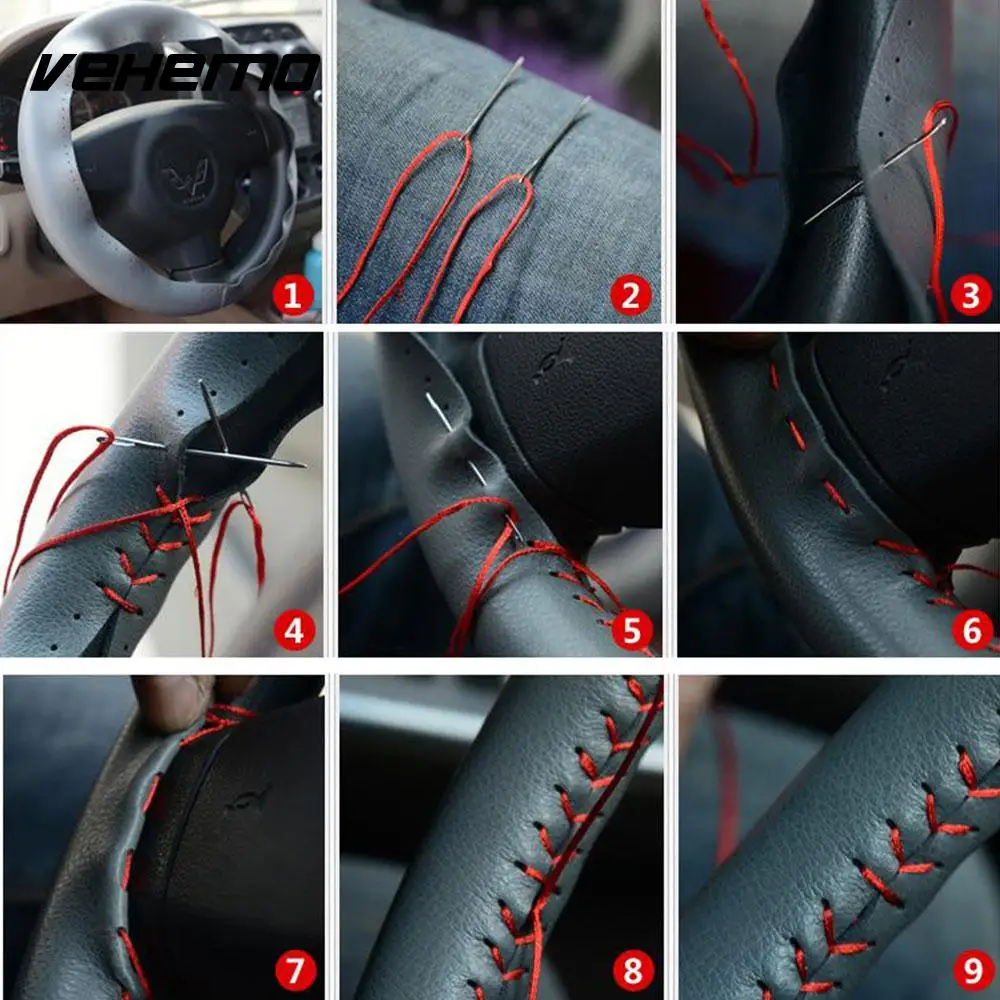 Vehemo

1

2

3

4

5

6

7

8

9