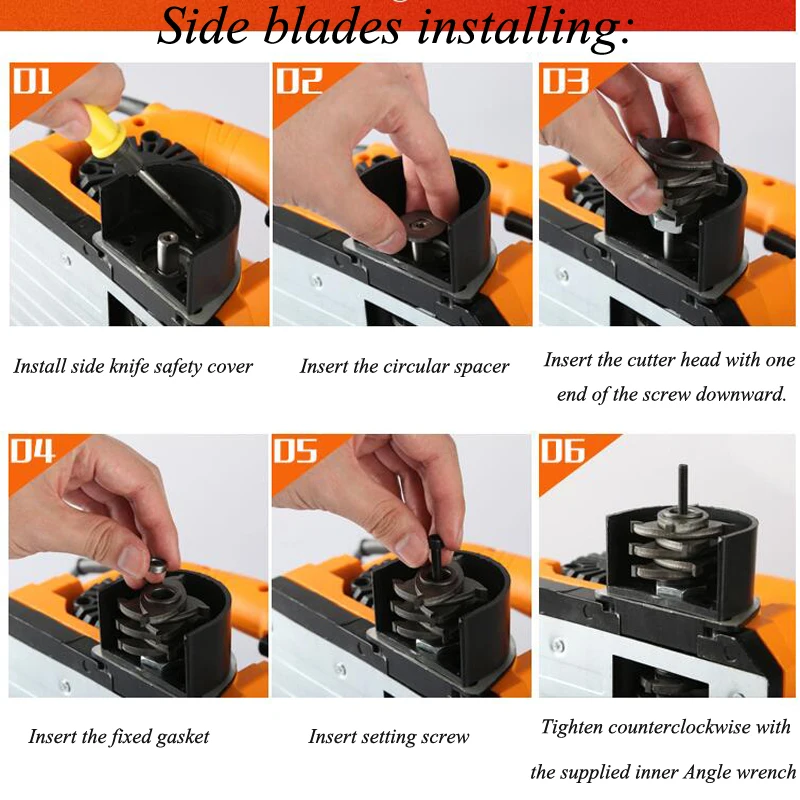 Side blades installing:

01

Install side knife safety cover

02

Insert the circular spacer

03

Insert the cutter head with one end of the screw downward.

04

Insert the fixed gasket

05

Insert setting screw

06

Tighten counterclockwise with the supplied inner Angle wrench