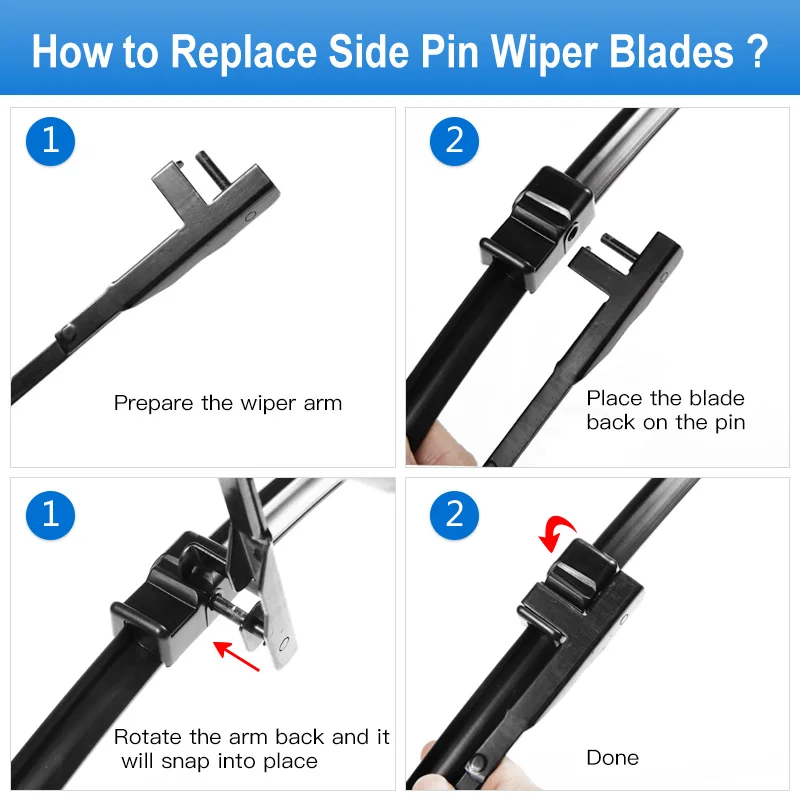 How to Replace Side Pin Wiper Blades ?

1

Prepare the wiper arm

2

Place the blade back on the pin

1

Rotate the arm back and it will snap into place

2

Done