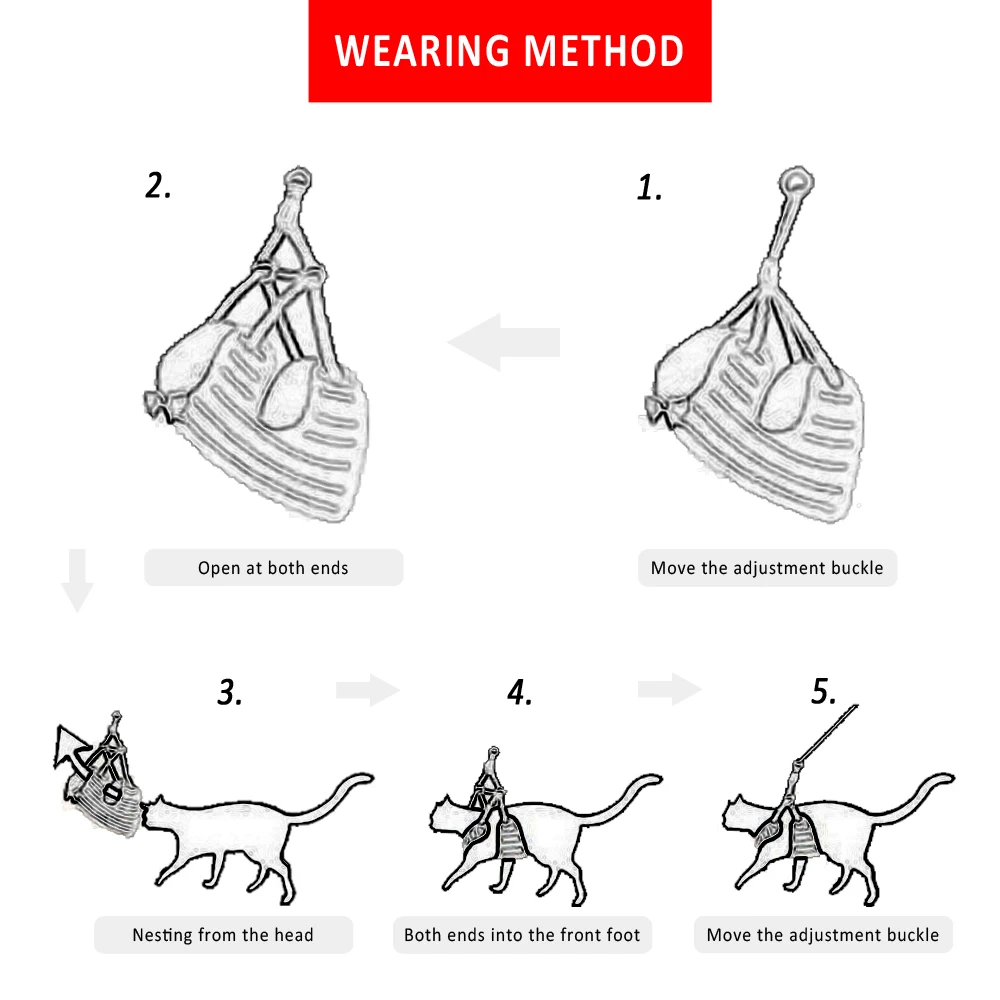 WEARING METHOD

2.

1.

Open at both ends

Move the adjustment buckle

3.

4.

5.

Nesting from the head

Both ends into the front foot

Move the adjustment buckle