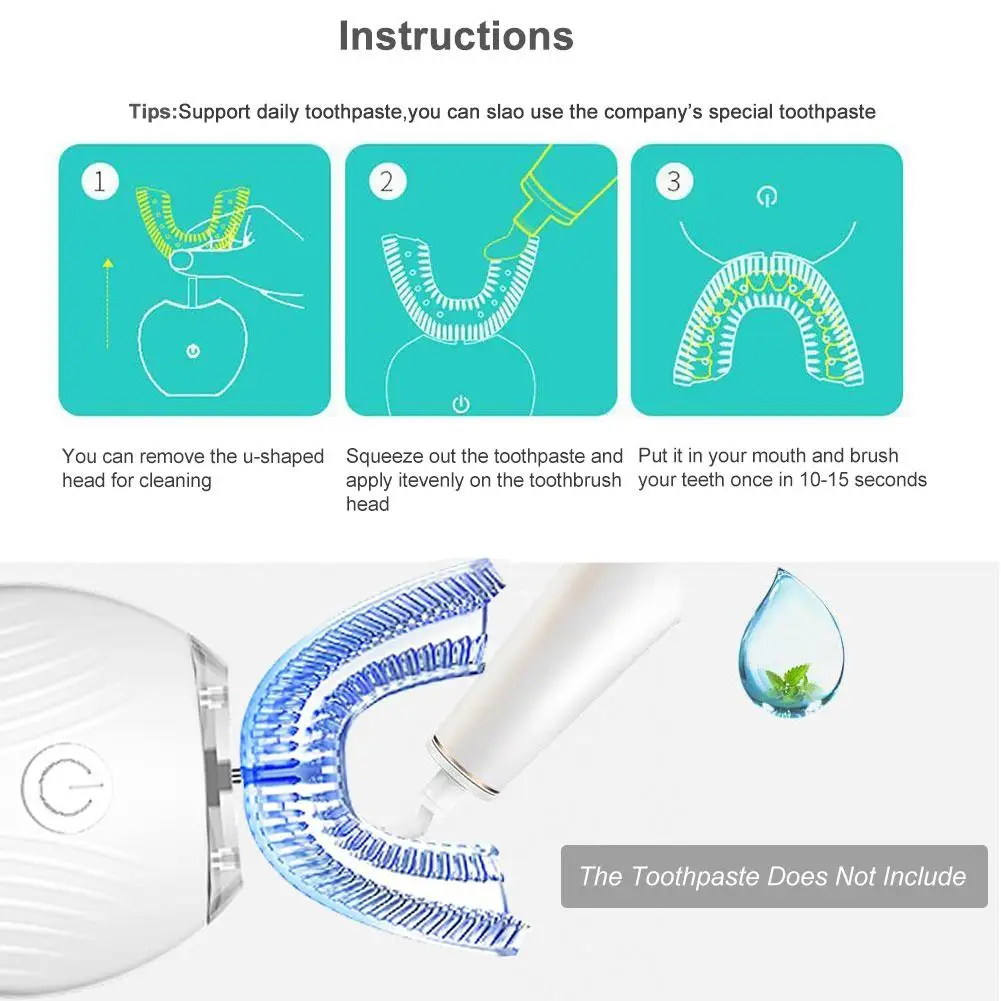 Instructions

Tips:Support daily toothpaste,you can slao use the company's special toothpaste

1

2

3

You can remove the u-shaped head for cleaning

Squeeze out the toothpaste and apply itevenly on the toothbrush head

Put it in your mouth and brush your teeth once in 10-15 seconds

The Toothpaste Does Not Include