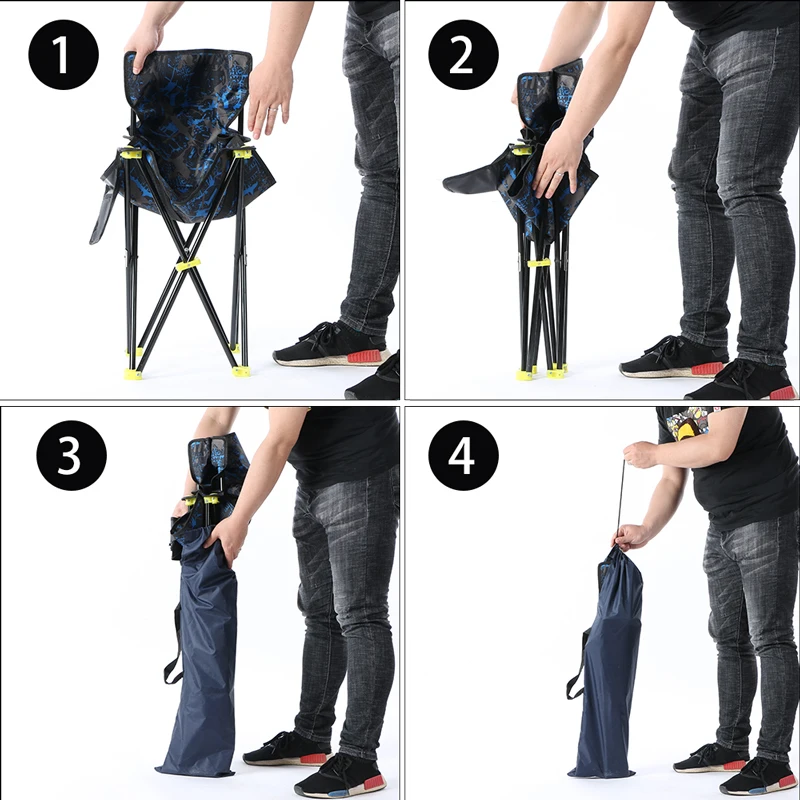 1

2

3

4