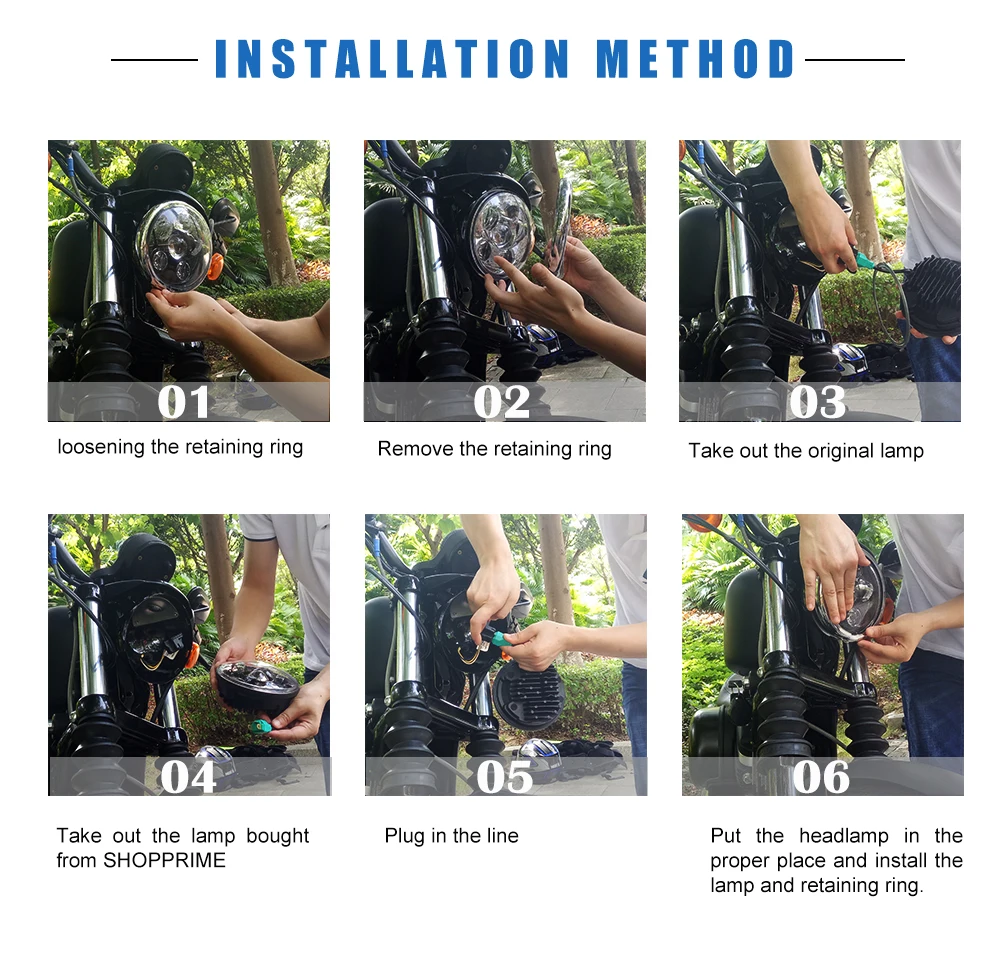 INSTALLATION METHOD

01

loosening the retaining ring

02

Remove the retaining ring

03

Take out the original lamp

04

Take out the lamp bought from SHOPPRIME

05

Plug in the line

06

Put the headlamp in the proper place and install the lamp and retaining ring.