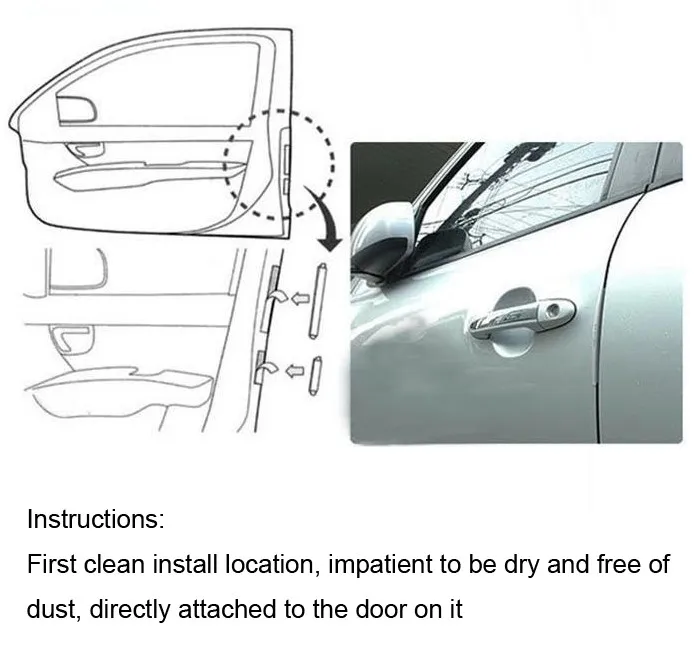 Instructions:
First clean install location, impatient to be dry and free of dust, directly attached to the door on it