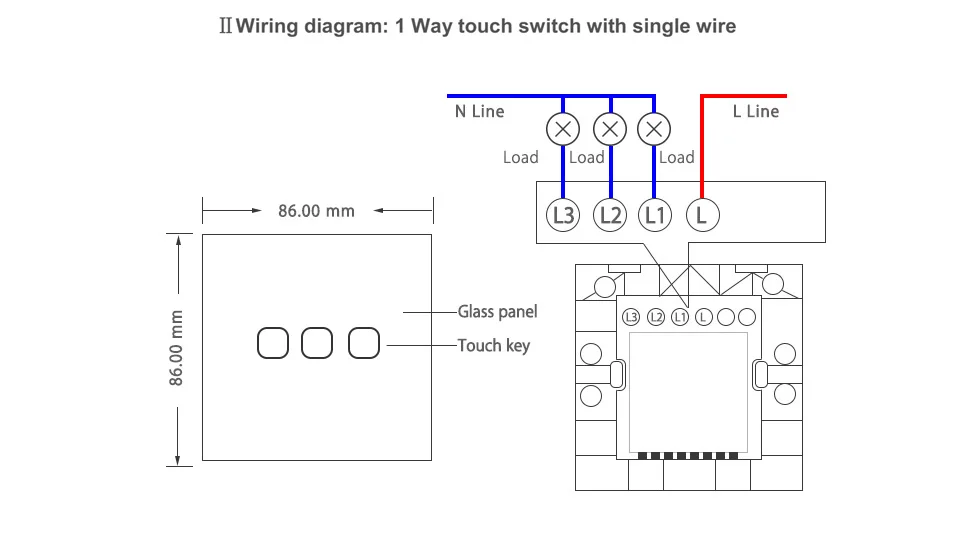 ⅡWiring diagram: 1 Way touch switch with single wire

N Line

L Line

Load

Load

Load

L3

L2

L1

L

86.00 mm

86.00 mm

Glass panel

Touch key

L3

L2

L1

L