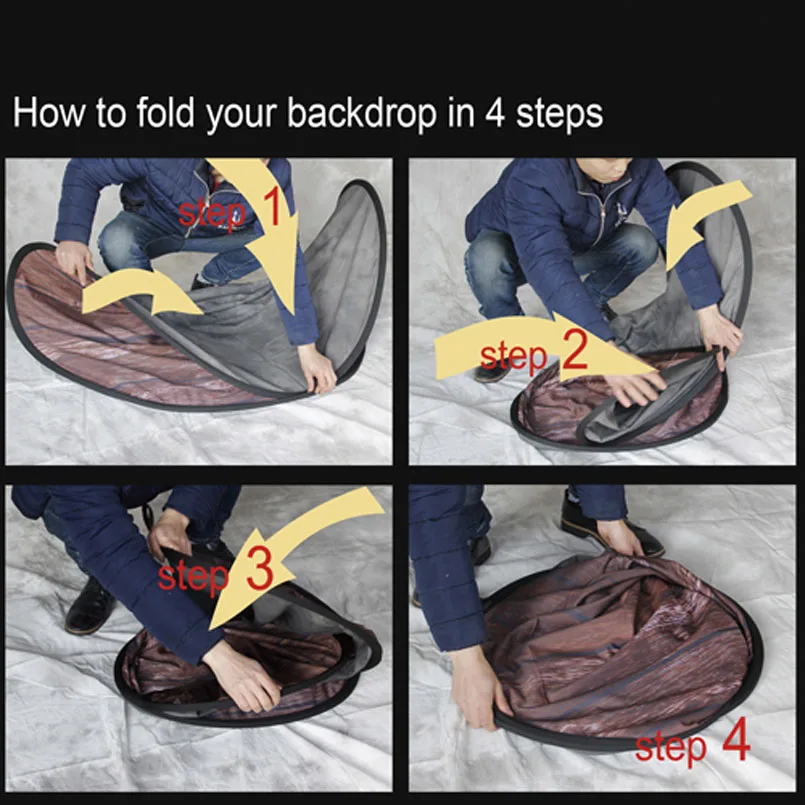 How to fold your backdrop in 4 steps

step 1

step 2

step 3

step 4