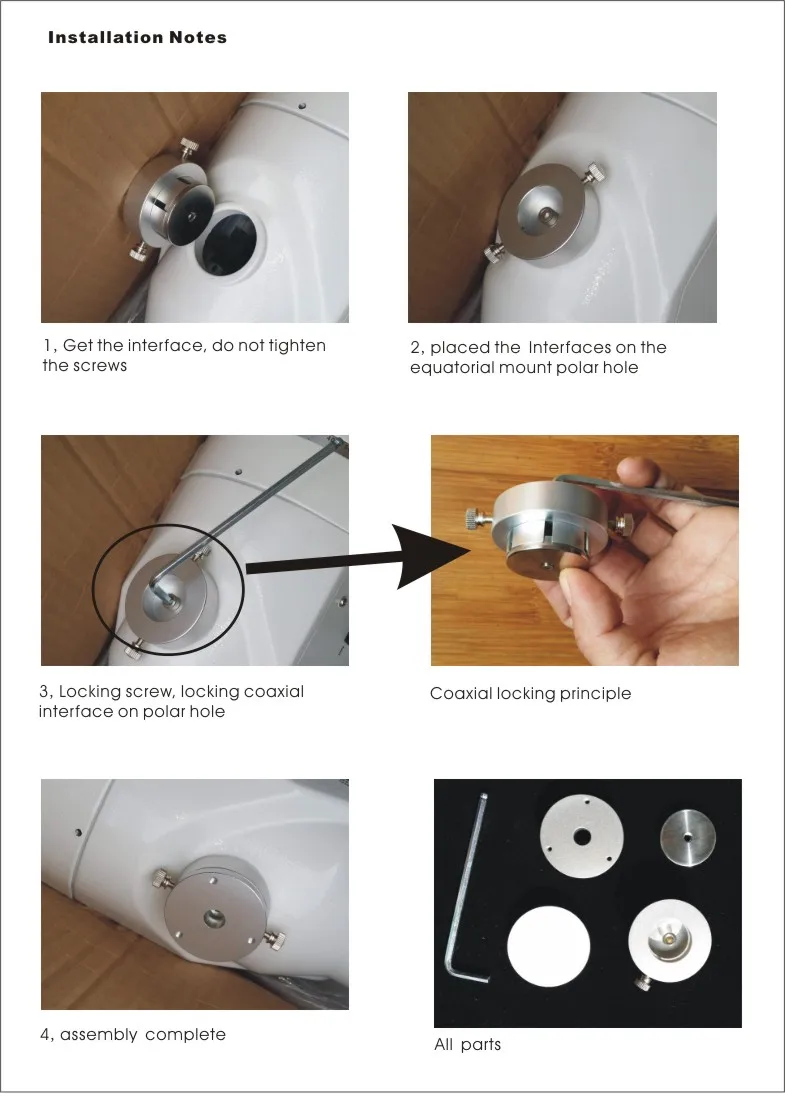 Installation Notes

1, Get the interface, do not tighten the screws

2, placed the Interfaces on the equatorial mount polar hole

3, Locking screw, locking coaxial interface on polar hole

Coaxial locking principle

4, assembly complete

All parts