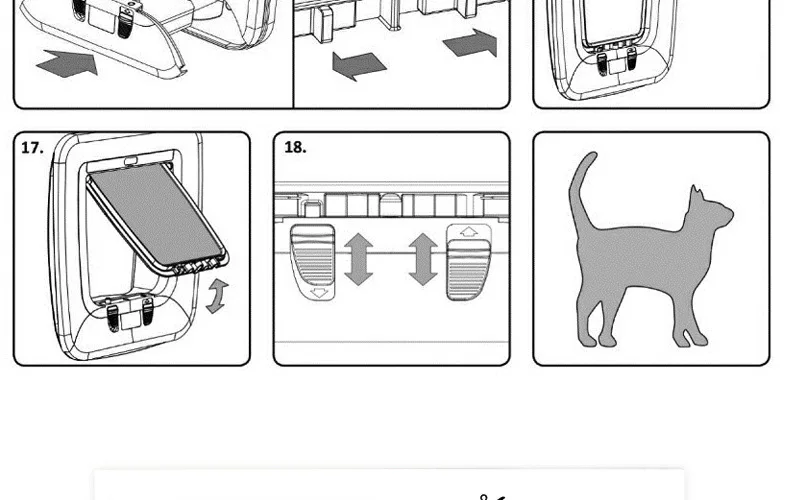 17.

18.