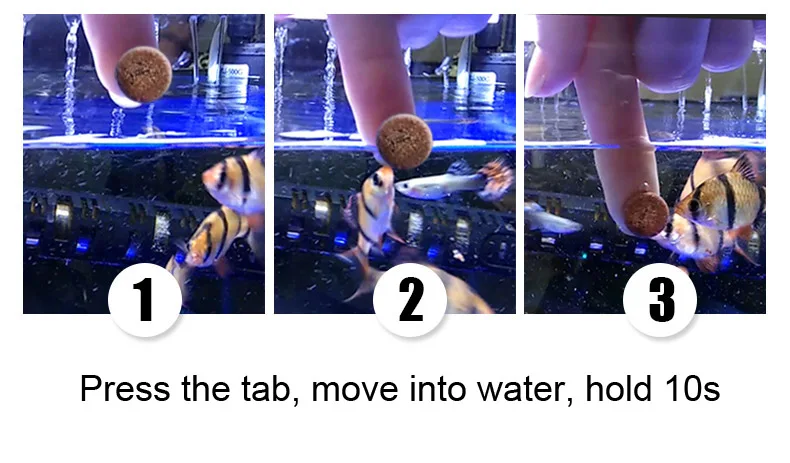 1

2

3

Press the tab, move into water, hold 10s