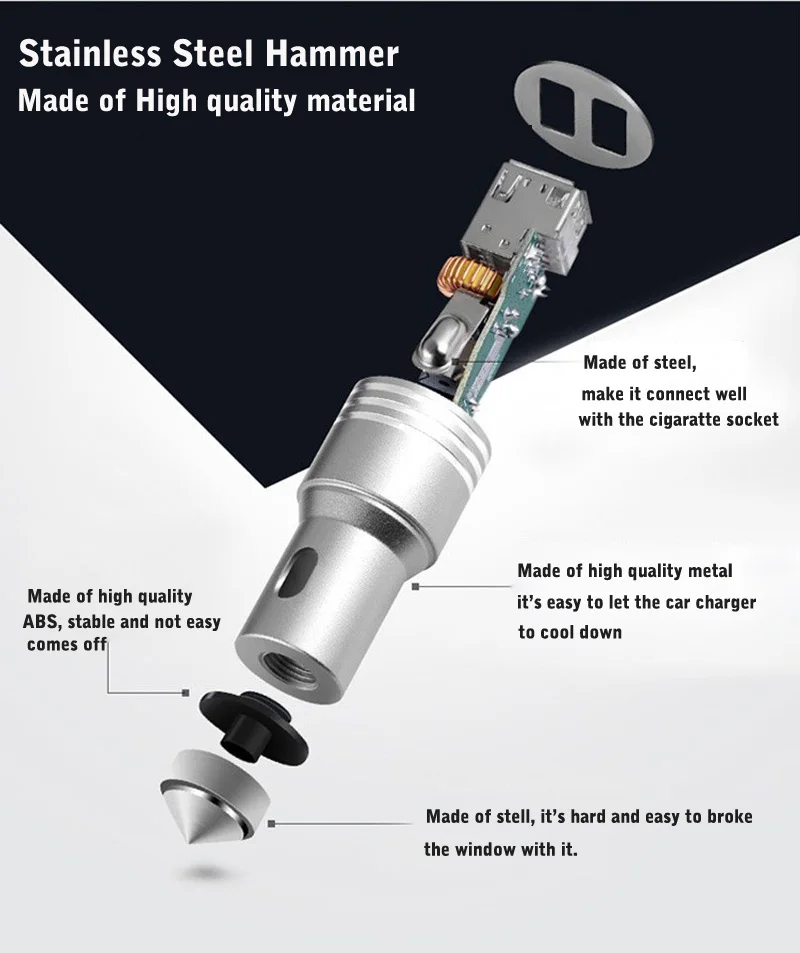 Stainless Steel Hammer
Made of High quality material

Made of steel, make it connect well with the cigaratte socket

Made of high quality metal it's easy to let the car charger to cool down

Made of high quality ABS, stable and not easy comes off

Made of stell, it's hard and easy to broke the window with it.