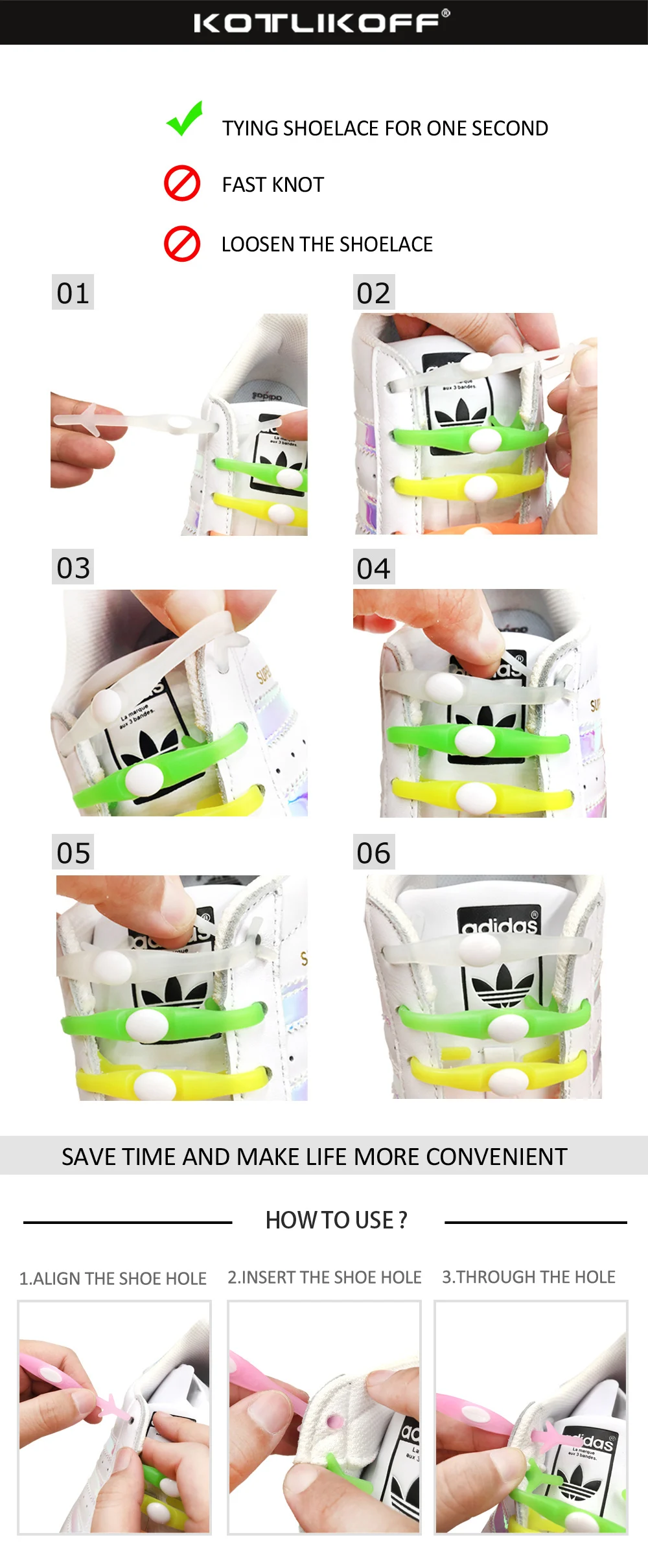 KOTLIKOFF®

TYING SHOELACE FOR ONE SECOND

FAST KNOT

LOOSEN THE SHOELACE

01

02

03

04

05

06

adidas

SAVE TIME AND MAKE LIFE MORE CONVENIENT

HOW TO USE ?

1.ALIGN THE SHOE HOLE

2.INSERT THE SHOE HOLE

3.THROUGH THE HOLE