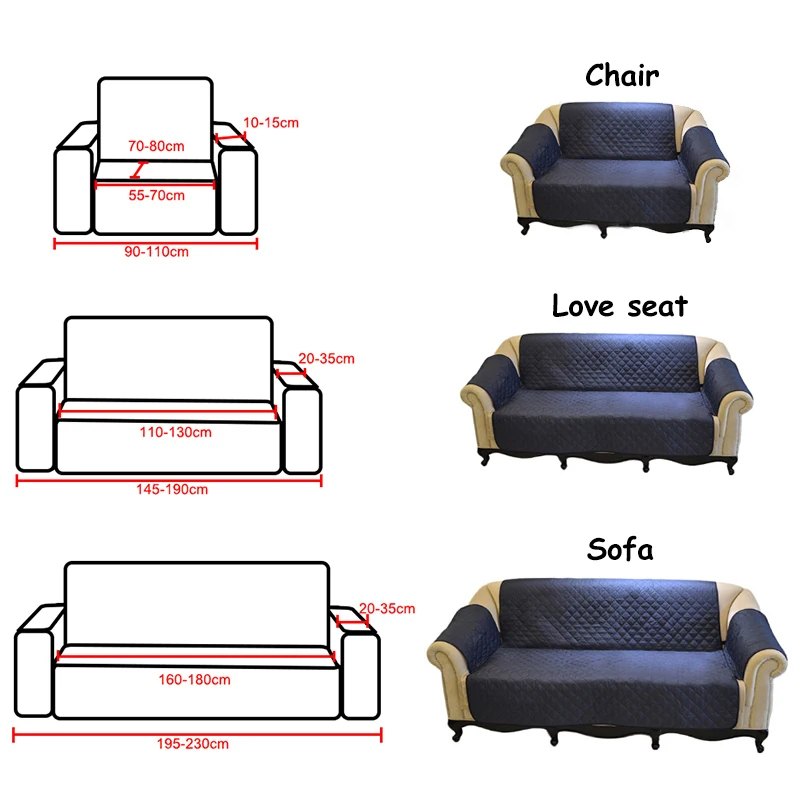 10-15cm
70-80cm
55-70cm
90-110cm

Chair

20-35cm
110-130cm
145-190cm

Love seat

20-35cm
160-180cm
195-230cm

Sofa