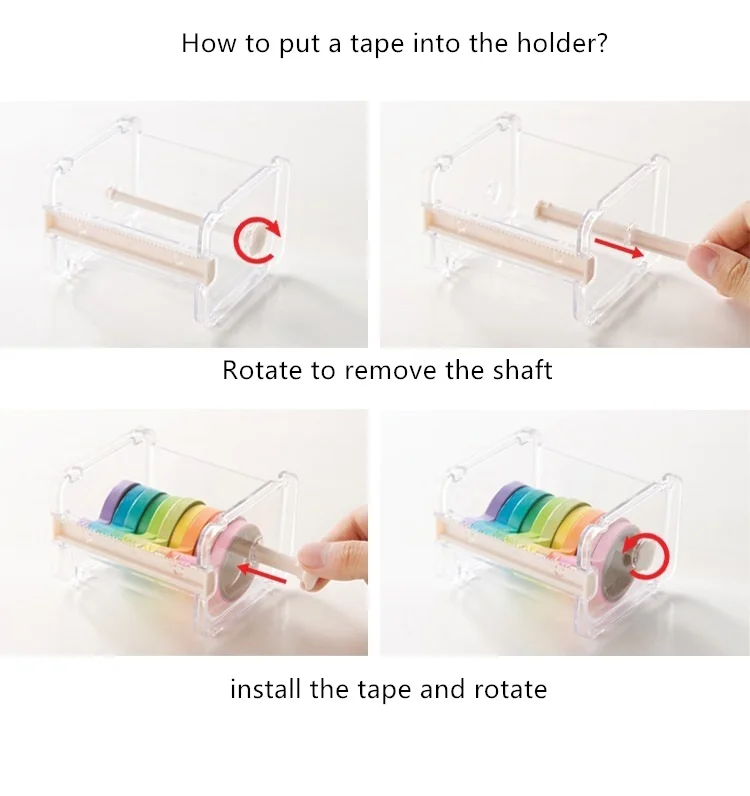 How to put a tape into the holder?

Rotate to remove the shaft

install the tape and rotate