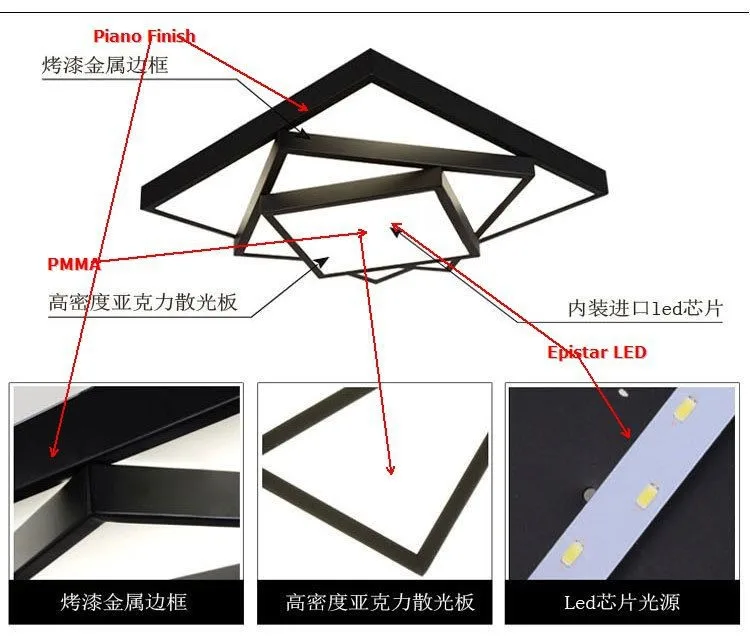 Piano Finish
烤漆金属边框

PMMA
高密度亚克力散光板

内装进口led芯片
Epistar LED

烤漆金属边框

高密度亚克力散光板

Led芯片光源