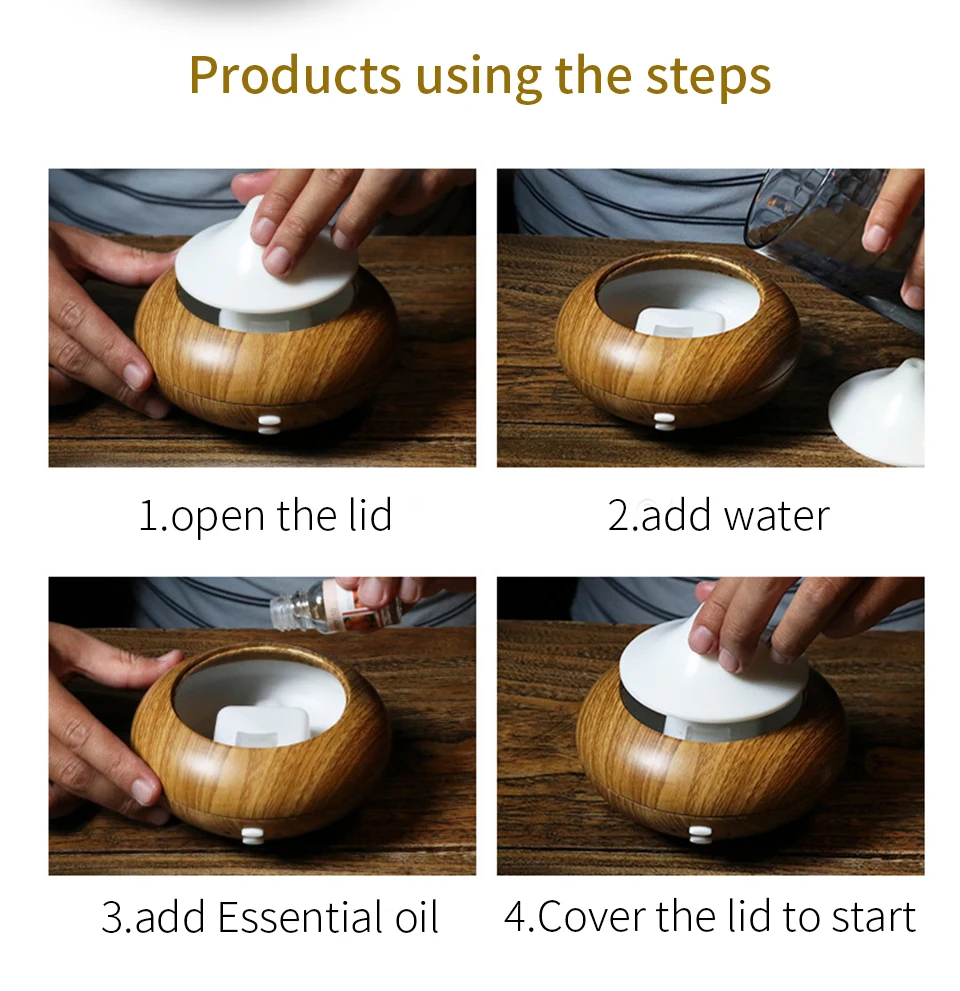 Products using the steps

1.open the lid

2.add water

3.add Essential oil

4.Cover the lid to start