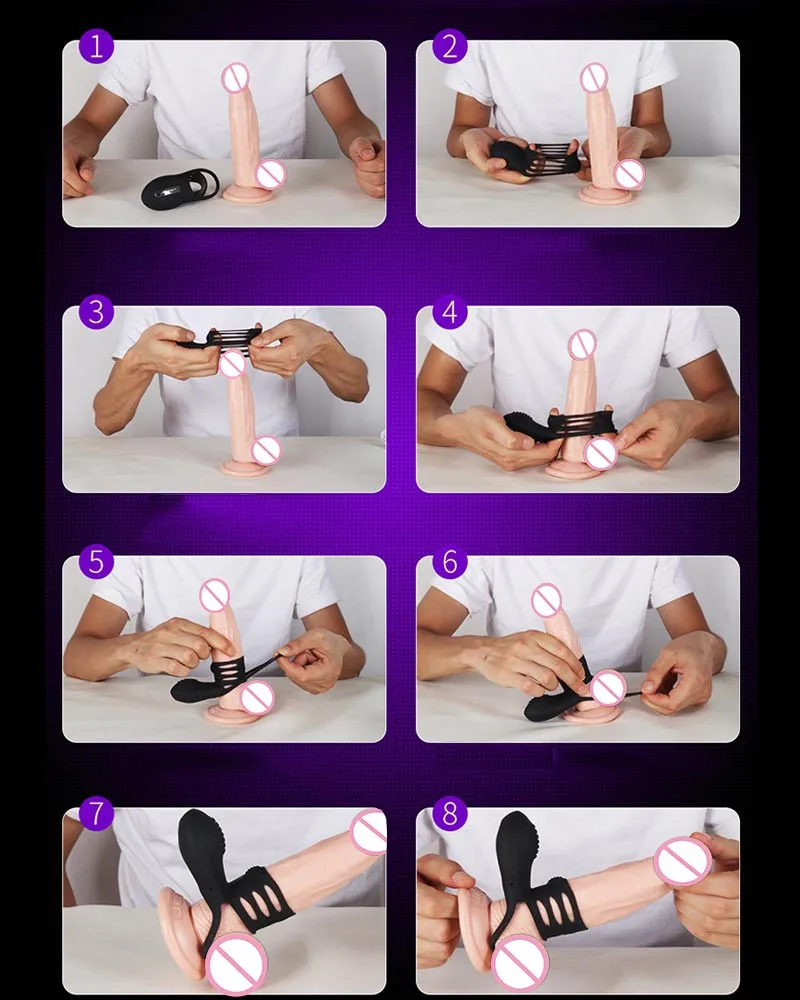 1

2

3

4

5

6

7

8