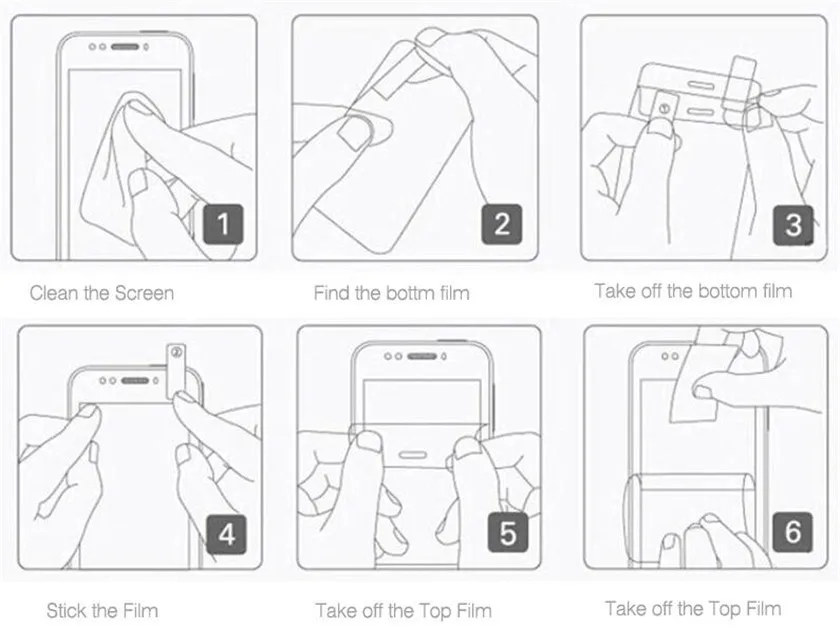 1
Clean the Screen

2
Find the bottm film

①
3
Take off the bottom film

②
4
Stick the Film

5
Take off the Top Film

6
Take off the Top Film