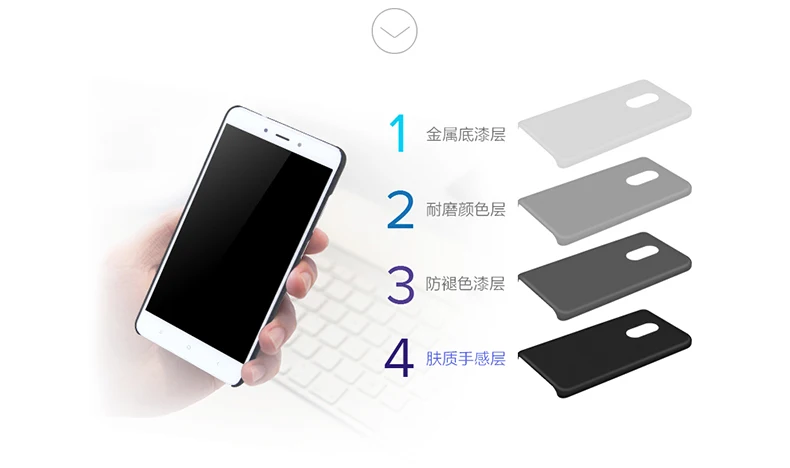 1 金属底漆层

2 耐磨颜色层

3 防褪色漆层

4 肤质手感层