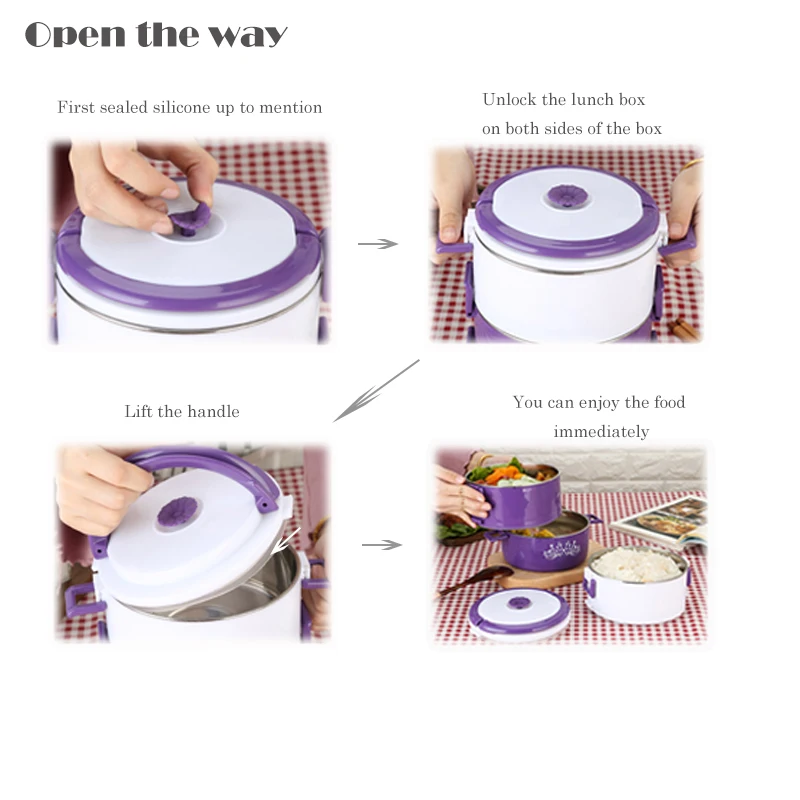 Open the way

First sealed silicone up to mention

Unlock the lunch box
on both sides of the box

Lift the handle

You can enjoy the food
immediately